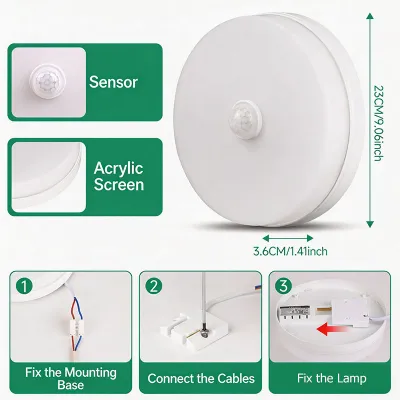 Sensor

Acrylic Screen

23CM/9.06inch

3.6CM/1.41inch

1

Fix the Mounting Base

2

Connect the Cables

3

Fix the Lamp