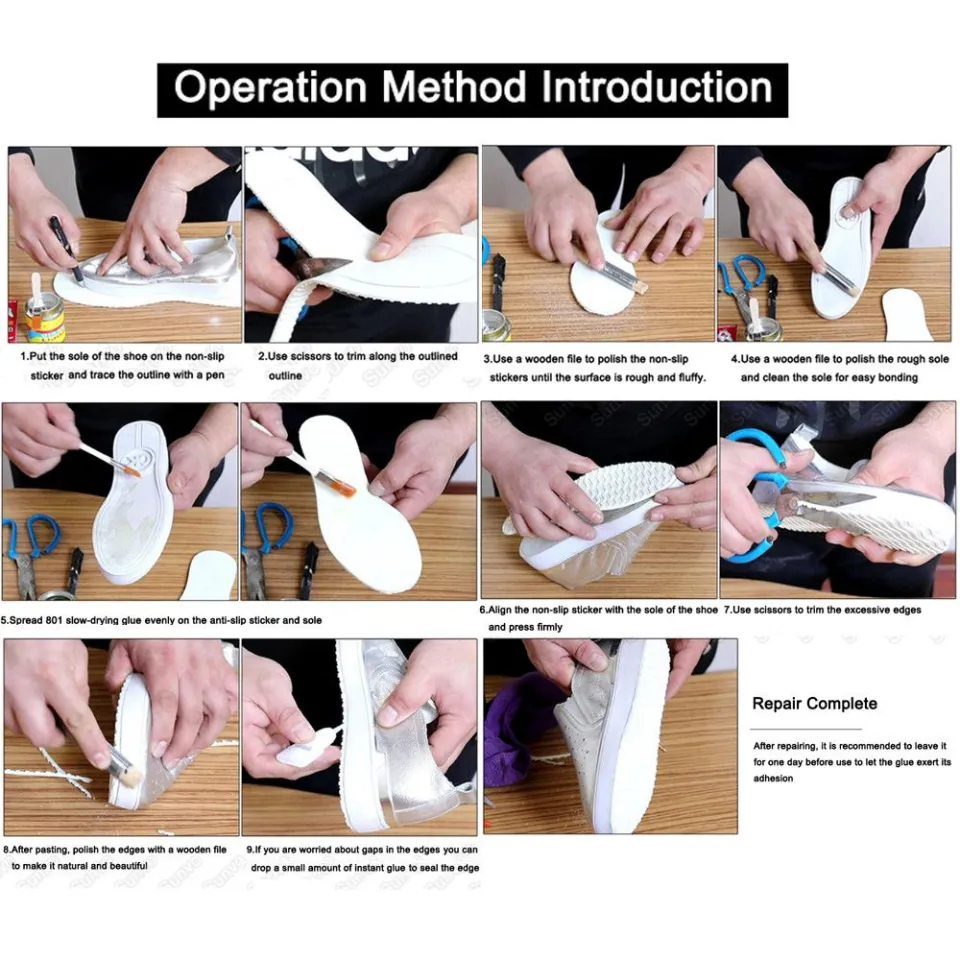 Operation Method Introduction

1.Put the sole of the shoe on the non-slip sticker and trace the outline with a pen

2.Use scissors to trim along the outlined outline

3.Use a wooden file to polish the non-slip stickers until the surface is rough and fluffy.

4.Use a wooden file to polish the rough sole and clean the sole for easy bonding

5.Spread 801 slow-drying glue evenly on the anti-slip sticker and sole

6.Align the non-slip sticker with the sole of the shoe and press firmly

7.Use scissors to trim the excessive edges

8.After pasting, polish the edges with a wooden file to make it natural and beautiful

9.If you are worried about gaps in the edges you can drop a small amount of instant glue to seal the edge

Repair Complete

After repairing, it is recommended to leave it for one day before use to let the glue exert its adhesion