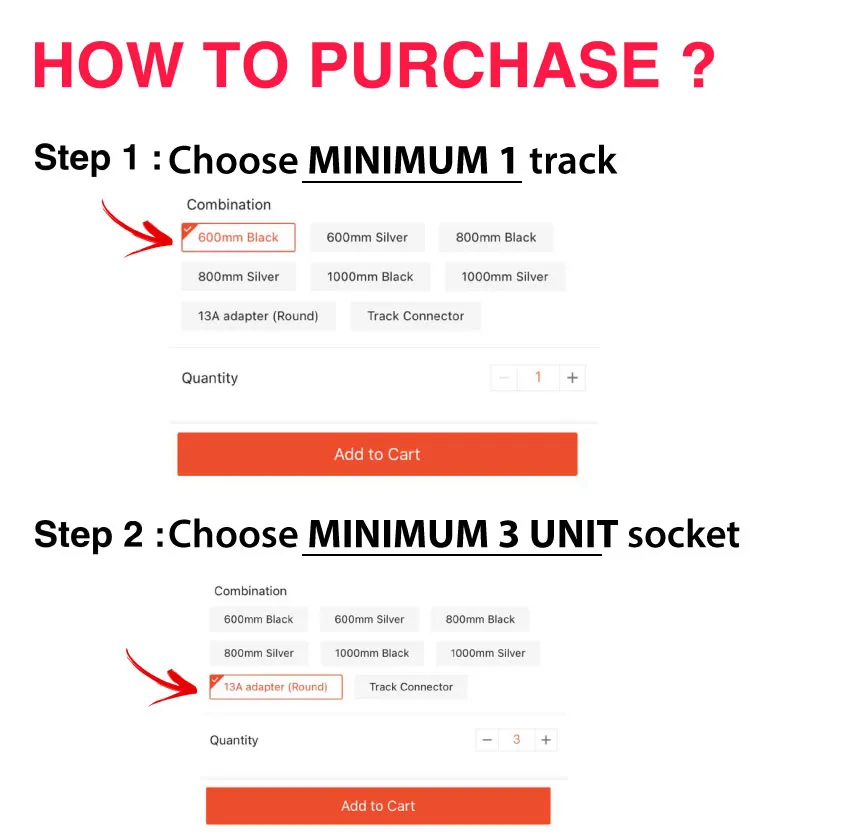 HOW TO PURCHASE ?

Step 1 : Choose MINIMUM 1 track

Combination

600mm Black
600mm Silver
800mm Black
800mm Silver
1000mm Black
1000mm Silver
13A adapter (Round)
Track Connector

Quantity
−
1
+

Add to Cart

Step 2 : Choose MINIMUM 3 UNIT socket

Combination

600mm Black
600mm Silver
800mm Black
800mm Silver
1000mm Black
1000mm Silver
13A adapter (Round)
Track Connector

Quantity
−
3
+

Add to Cart