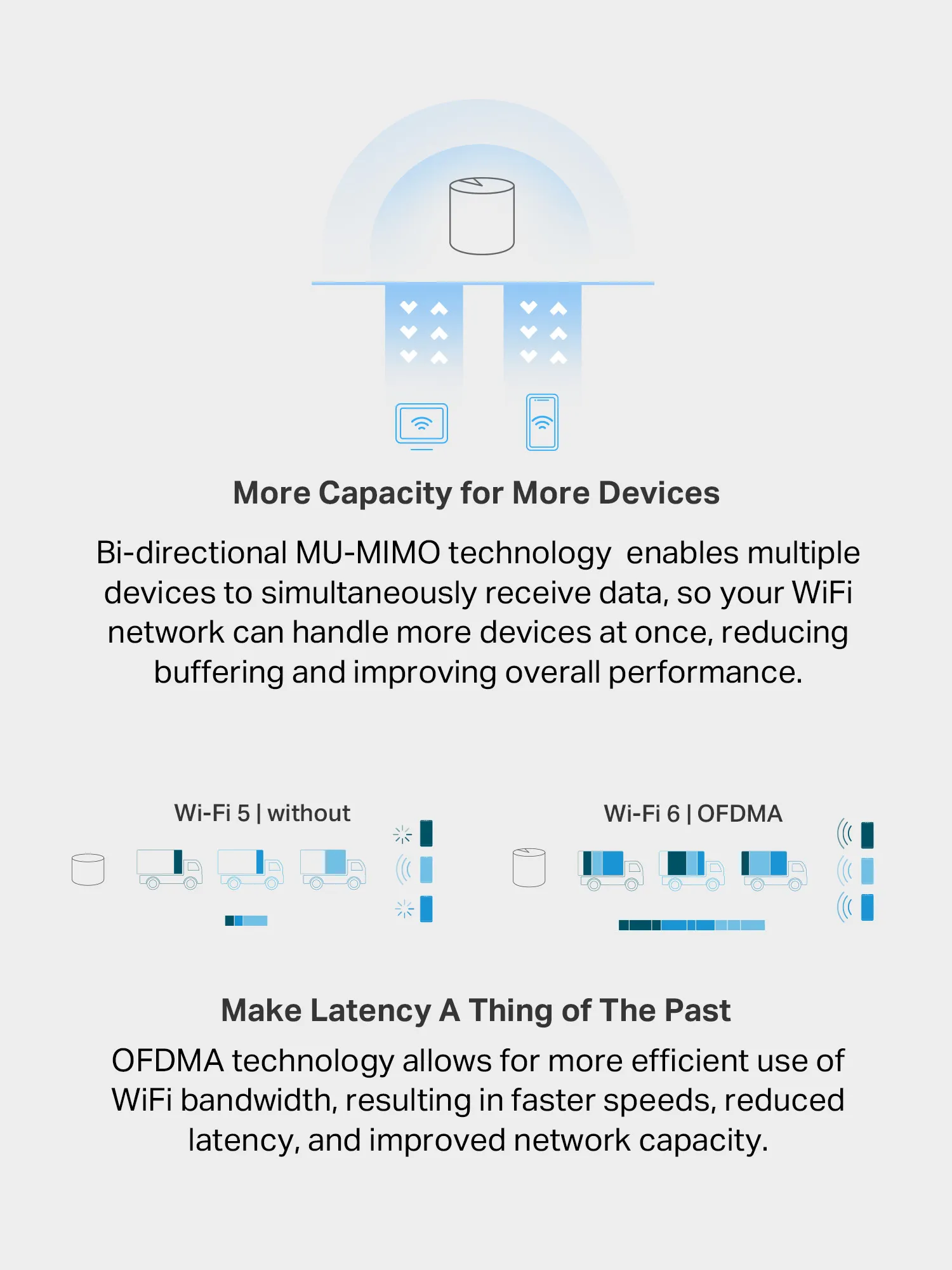 More Capacity for More Devices

Bi-directional MU-MIMO technology  enables multiple devices to simultaneously receive data, so your WiFi network can handle more devices at once, reducing buffering and improving overall performance.

Wi-Fi 5 | without

Wi-Fi 6 | OFDMA

Make Latency A Thing of The Past

OFDMA technology allows for more efficient use of WiFi bandwidth, resulting in faster speeds, reduced latency, and improved network capacity.