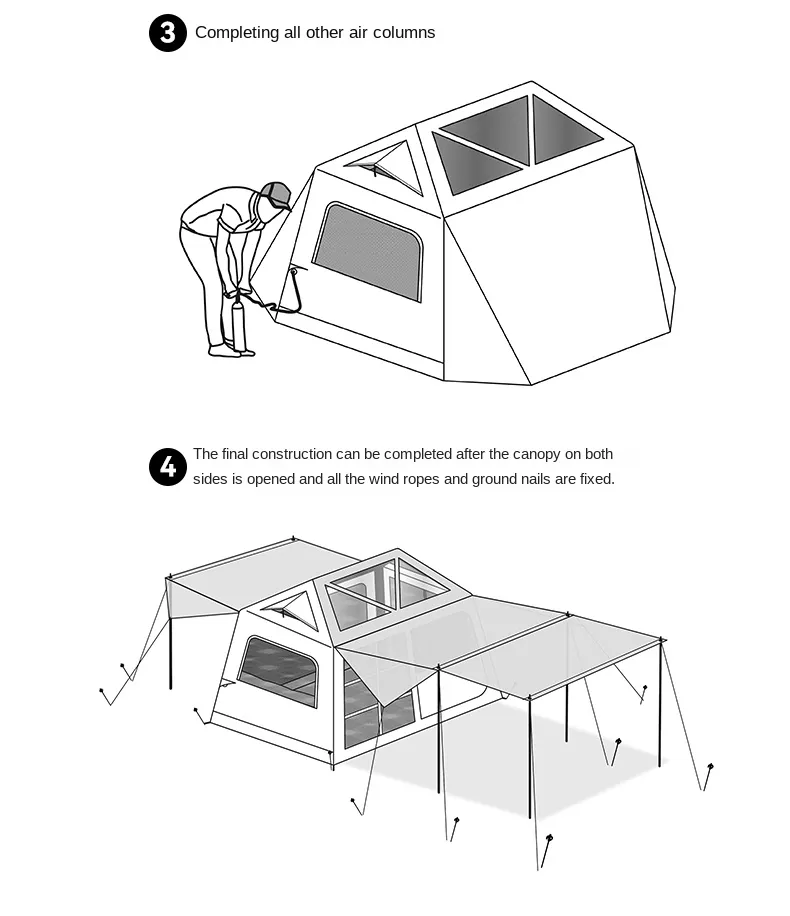 3 Completing all other air columns

4 The final construction can be completed after the canopy on both sides is opened and all the wind ropes and ground nails are fixed.