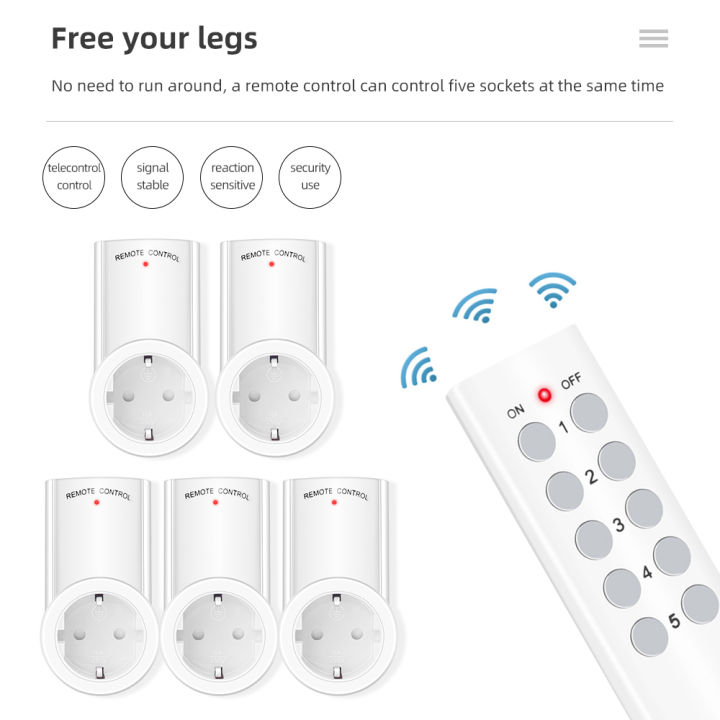 Free your legs

No need to run around, a remote control can control five sockets at the same time

telecontrol control

signal stable

reaction sensitive

security use

REMOTE CONTROL

REMOTE CONTROL

REMOTE CONTROL

REMOTE CONTROL

REMOTE CONTROL

ON OFF

1

2

3

4

5