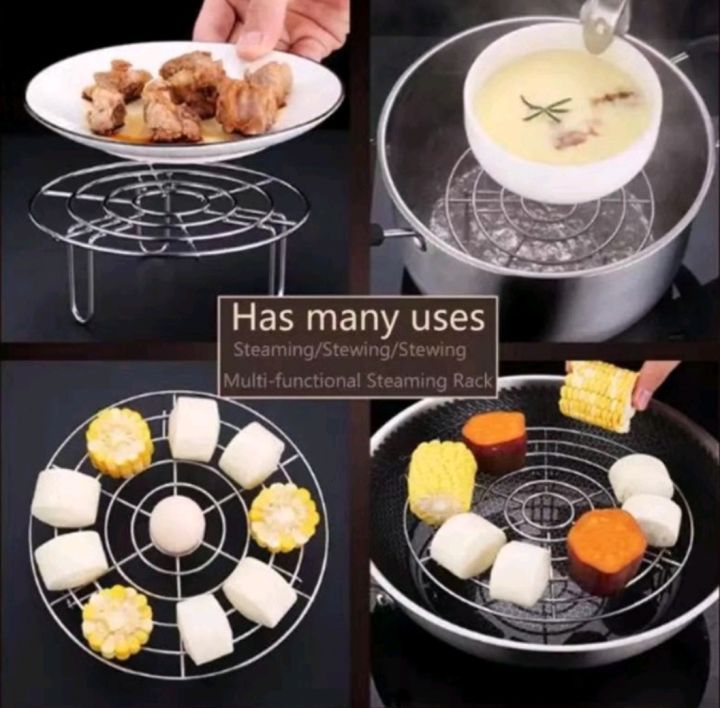 Has many uses
Steaming/Stewing/Stewing
Multi-functional Steaming Rack