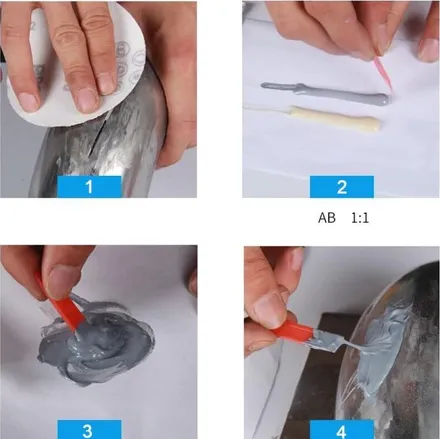 1

2

AB 1:1

3

4