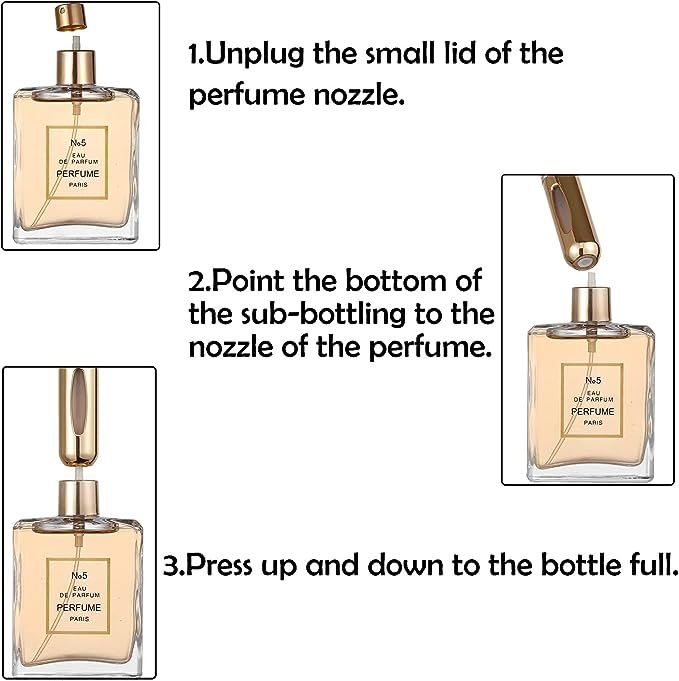 №5
EAU
DE PARFUM
PERFUME
PARIS

1.Unplug the small lid of the perfume nozzle.

2.Point the bottom of the sub-bottling to the nozzle of the perfume.

№5
EAU
DE PARFUM
PERFUME
PARIS

№5
EAU
DE PARFUM
PERFUME
PARIS

3.Press up and down to the bottle full.