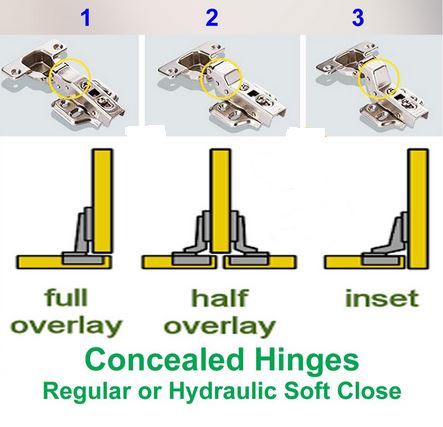 1

2

3

full overlay

half overlay

inset

Concealed Hinges
Regular or Hydraulic Soft Close