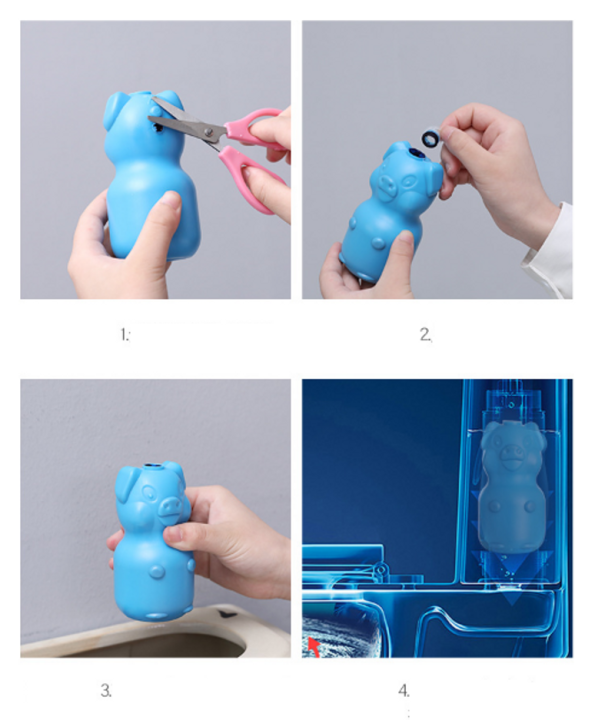 1:

2.

3.

4.