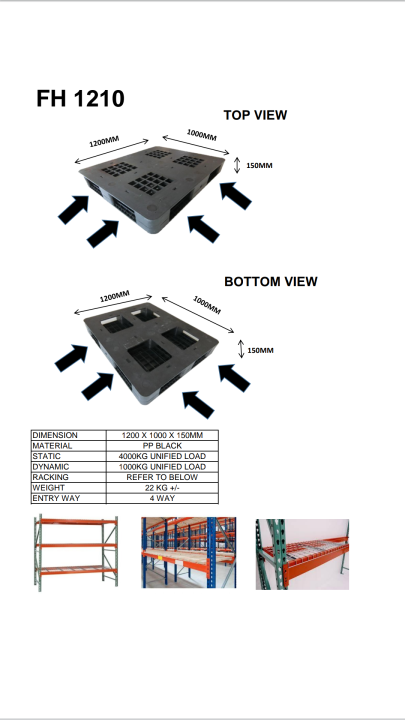 FH 1210

TOP VIEW

1200MM

1000MM

150MM

BOTTOM VIEW

1200MM

1000MM

150MM

| DIMENSION | 1200 X 1000 X 150MM |
|---|---|
| MATERIAL | PP BLACK |
| STATIC | 4000KG UNIFIED LOAD |
| DYNAMIC | 1000KG UNIFIED LOAD |
| RACKING | REFER TO BELOW |
| WEIGHT | 22 KG +/- |
| ENTRY WAY | 4 WAY |