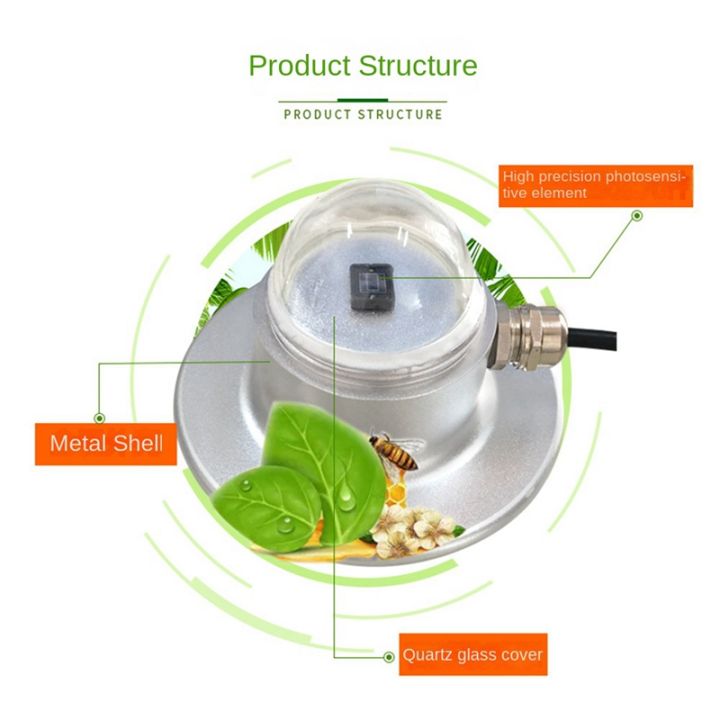 Product Structure

PRODUCT STRUCTURE

High precision photosensitive element

Metal Shell

Quartz glass cover