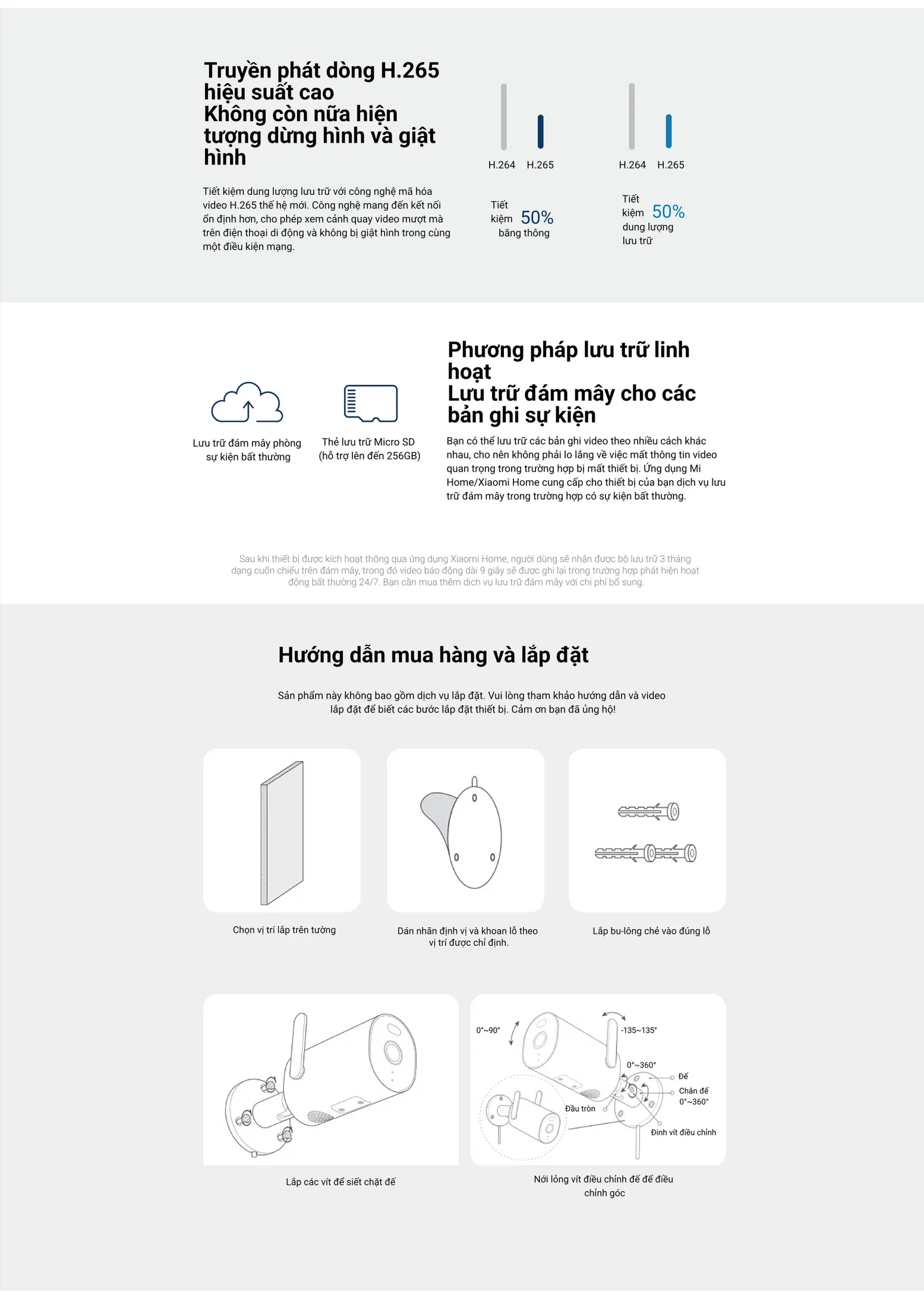 Truyền phát dòng H.265 hiệu suất cao
Không còn nữa hiện tượng dừng hình và giật hình

Tiết kiệm dung lượng lưu trữ với công nghệ mã hóa video H.265 thế hệ mới. Công nghệ mang đến kết nối ổn định hơn, cho phép xem cảnh quay video mượt mà trên điện thoại di động và không bị giật hình trong cùng một điều kiện mạng.

H.264 H.265

Tiết kiệm 50% băng thông

H.264 H.265

Tiết kiệm 50% dung lượng lưu trữ

Lưu trữ đám mây phòng sự kiện bất thường

Thẻ lưu trữ Micro SD (hỗ trợ lên đến 256GB)

Phương pháp lưu trữ linh hoạt
Lưu trữ đám mây cho các bản ghi sự kiện

Bạn có thể lưu trữ các bản ghi video theo nhiều cách khác nhau, cho nên không phải lo lắng về việc mất thông tin video quan trọng trong trường hợp bị mất thiết bị. Ứng dụng Mi Home/Xiaomi Home cung cấp cho thiết bị của bạn dịch vụ lưu trữ đám mây trong trường hợp có sự kiện bất thường.

Sau khi thiết bị được kích hoạt thông qua ứng dụng Xiaomi Home, người dùng sẽ nhận được bộ lưu trữ 3 tháng dạng cuốn chiếu trên đám mây, trong đó video báo động dài 9 giây sẽ được ghi lại trong trường hợp phát hiện hoạt động bất thường 24/7. Bạn cần mua thêm dịch vụ lưu trữ đám mây với chi phí bổ sung.

Hướng dẫn mua hàng và lắp đặt

Sản phẩm này không bao gồm dịch vụ lắp đặt. Vui lòng tham khảo hướng dẫn và video lắp đặt để biết các bước lắp đặt thiết bị. Cảm ơn bạn đã ủng hộ!

Chọn vị trí lắp trên tường

Dán nhãn định vị và khoan lỗ theo vị trí được chỉ định.

Lắp bu-lông chẻ vào đúng lỗ

Lắp các vít để siết chặt đế

0°~90°
-135~135°
0°~360°
Đế
Chân đế 0°~360°
Đầu tròn
Đinh vít điều chỉnh

Nới lỏng vít điều chỉnh đế để điều chỉnh góc