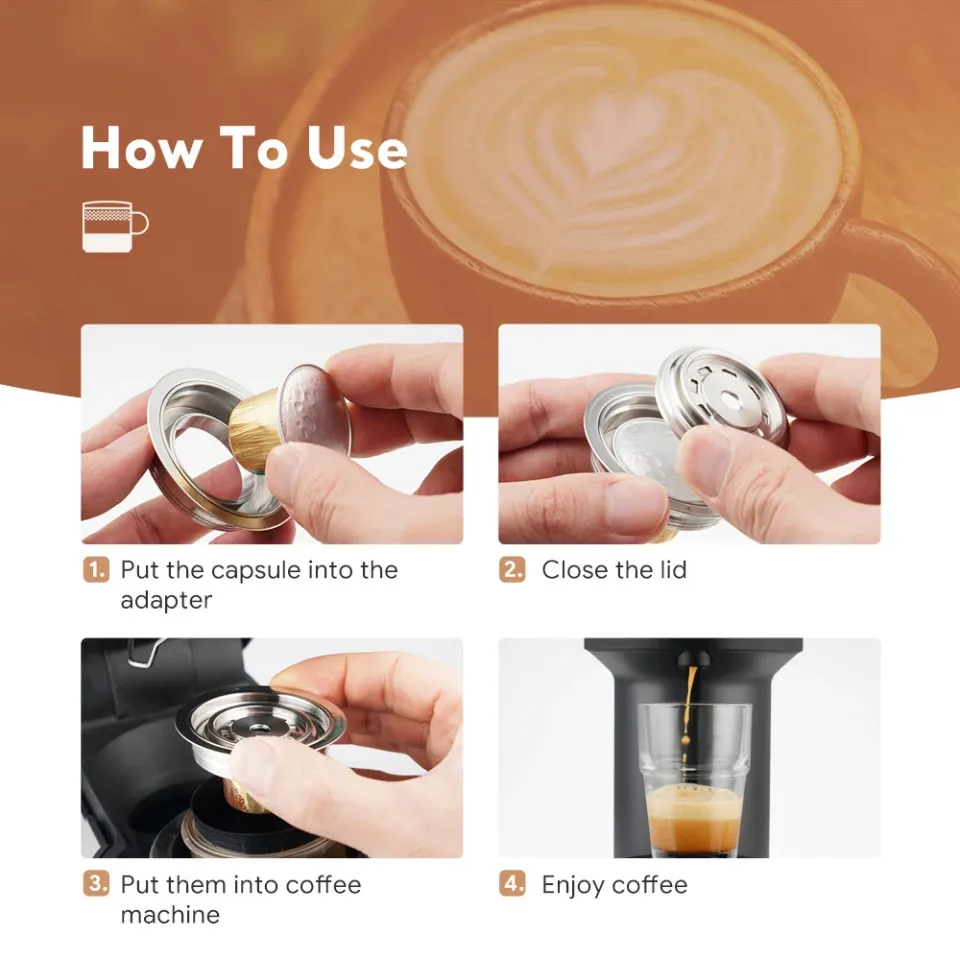 How To Use

1. Put the capsule into the adapter

2. Close the lid

3. Put them into coffee machine

4. Enjoy coffee