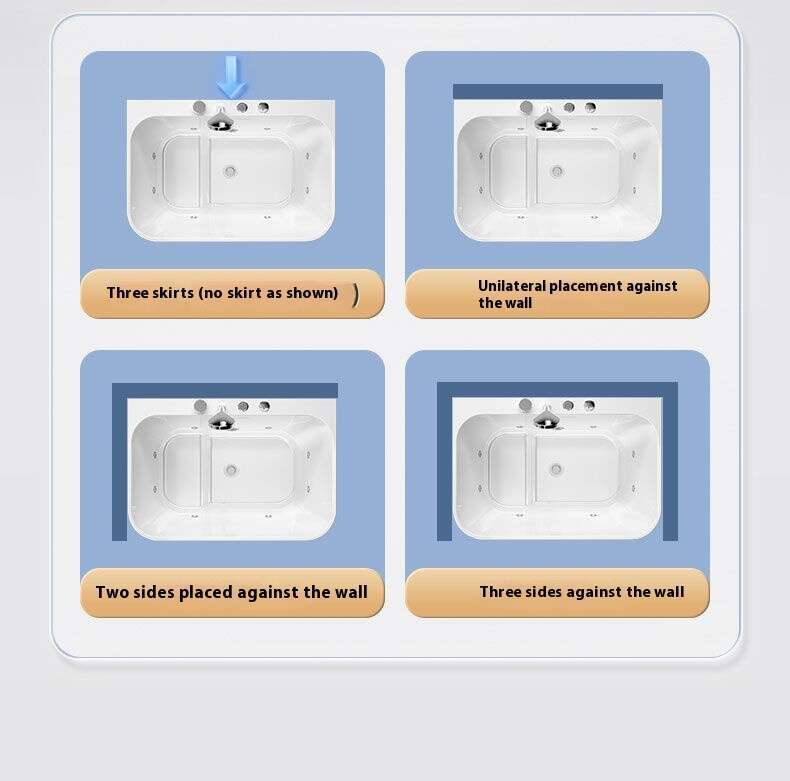 Three skirts (no skirt as shown) )

Unilateral placement against the wall

Two sides placed against the wall

Three sides against the wall