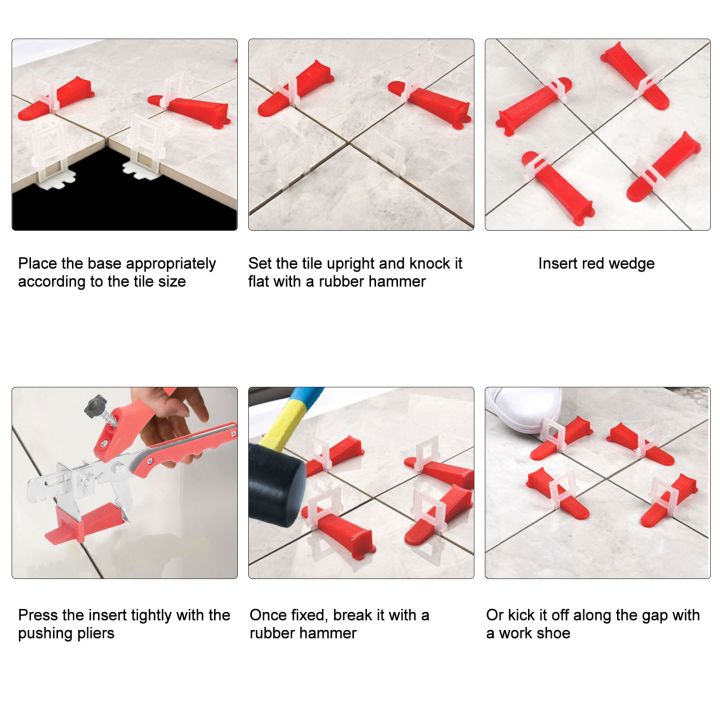 Place the base appropriately according to the tile size

Set the tile upright and knock it flat with a rubber hammer

Insert red wedge

Press the insert tightly with the pushing pliers

Once fixed, break it with a rubber hammer

Or kick it off along the gap with a work shoe