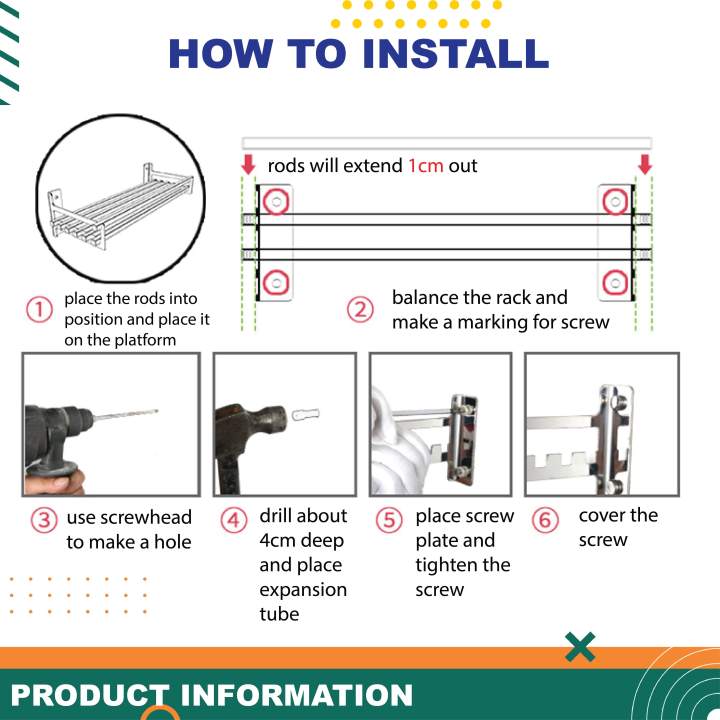 HOW TO INSTALL

rods will extend 1cm out

① place the rods into position and place it on the platform

② balance the rack and make a marking for screw

③ use screwhead to make a hole

④ drill about 4cm deep and place expansion tube

⑤ place screw plate and tighten the screw

⑥ cover the screw

PRODUCT INFORMATION