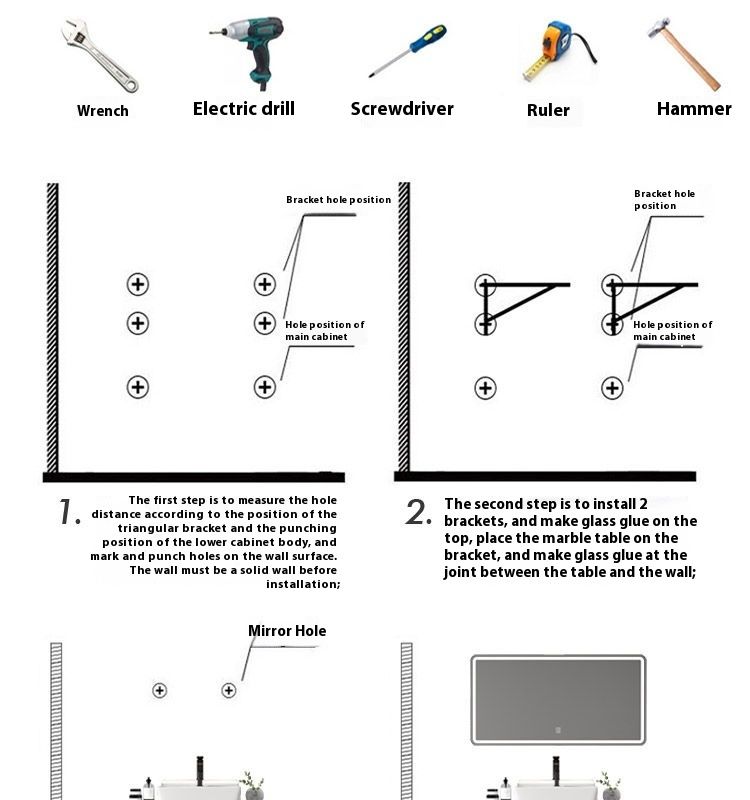 Wrench

Electric drill

Screwdriver

Ruler

Hammer

Bracket hole position

Hole position of main cabinet

Bracket hole position

Hole position of main cabinet

1. The first step is to measure the hole distance according to the position of the triangular bracket and the punching position of the lower cabinet body, and mark and punch holes on the wall surface. The wall must be a solid wall before installation;

2. The second step is to install 2 brackets, and make glass glue on the top, place the marble table on the bracket, and make glass glue at the joint between the table and the wall;

Mirror Hole