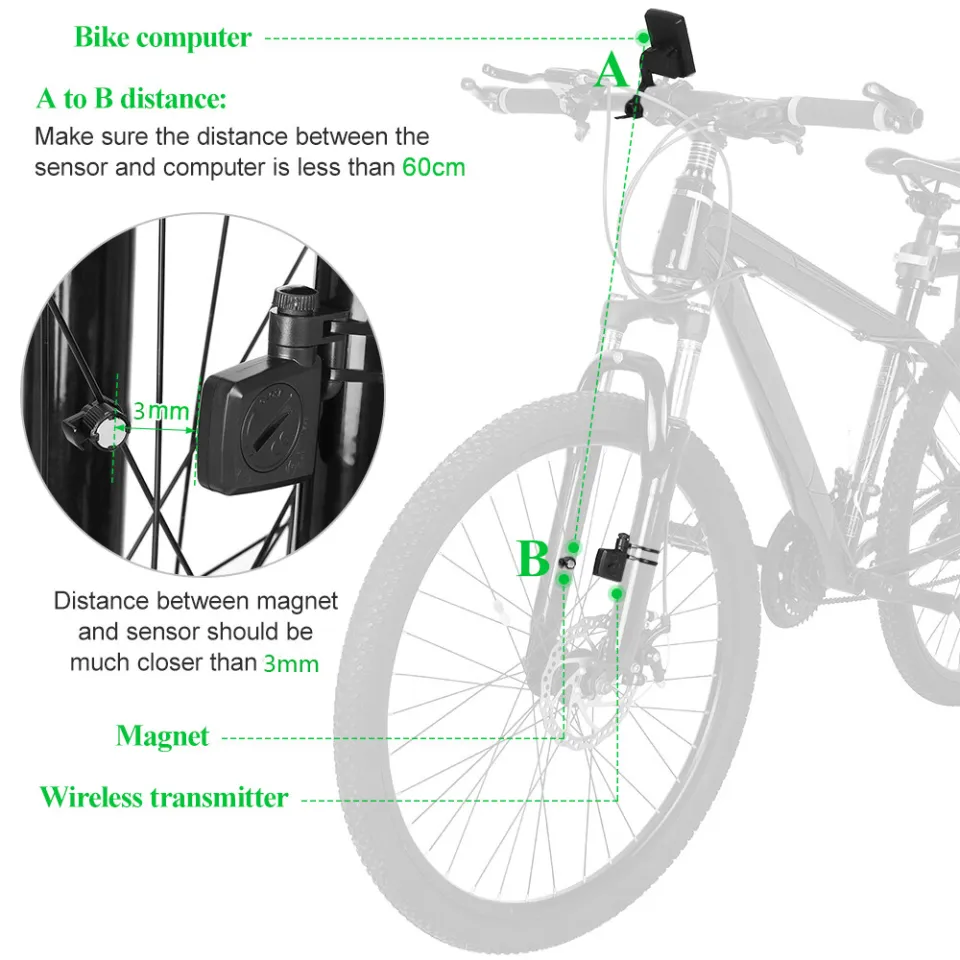 Bike computer

A

A to B distance:
Make sure the distance between the sensor and computer is less than 60cm

3mm

B

Distance between magnet and sensor should be much closer than 3mm

Magnet

Wireless transmitter