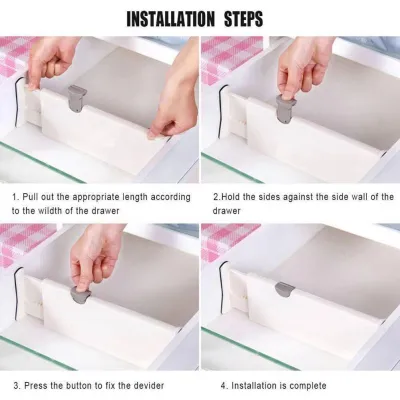 INSTALLATION STEPS

1. Pull out the appropriate length according to the wildth of the drawer

2.Hold the sides against the side wall of the drawer

3. Press the button to fix the devider

4. Installation is complete