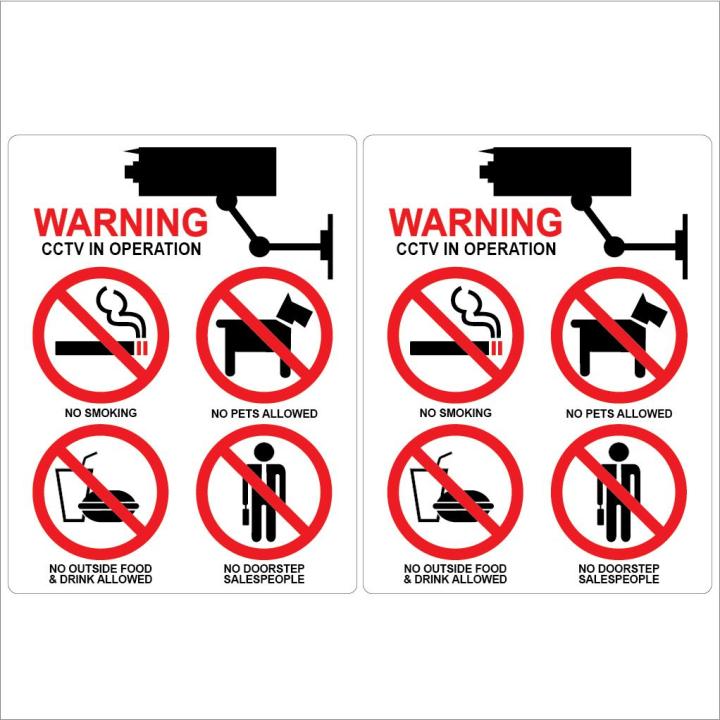 WARNING
CCTV IN OPERATION

NO SMOKING

NO PETS ALLOWED

NO OUTSIDE FOOD & DRINK ALLOWED

NO DOORSTEP SALESPEOPLE

WARNING
CCTV IN OPERATION

NO SMOKING

NO PETS ALLOWED

NO OUTSIDE FOOD & DRINK ALLOWED

NO DOORSTEP SALESPEOPLE