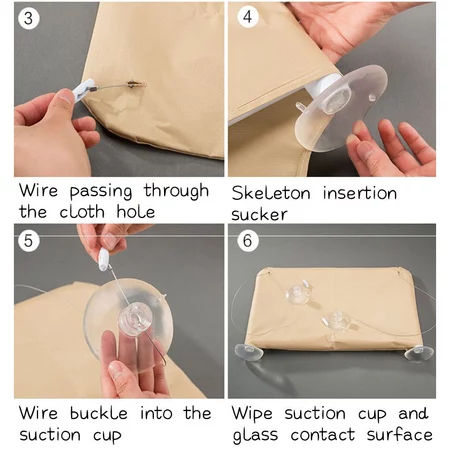 3

Wire passing through the cloth hole

4

Skeleton insertion sucker

5

Wire buckle into the suction cup

6

Wipe suction cup and glass contact surface