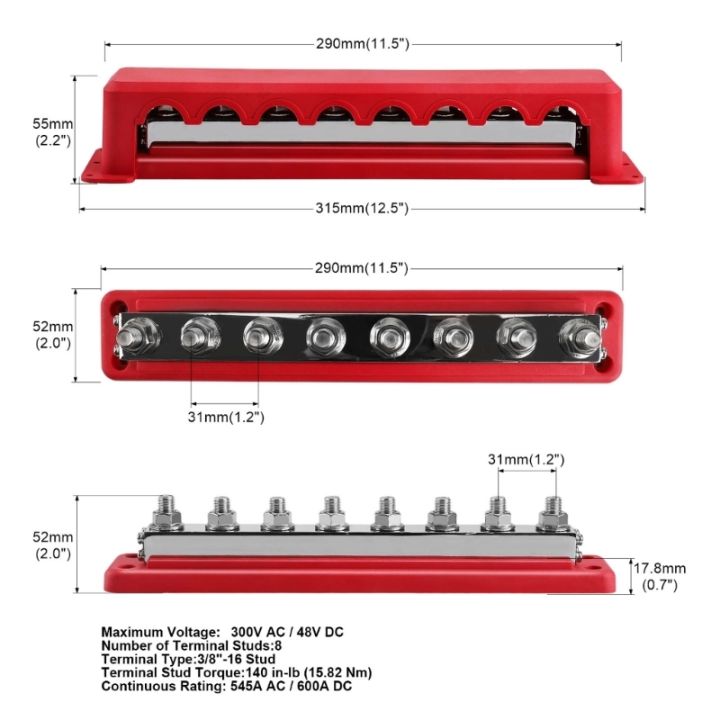 290mm(11.5")
55mm
(2.2")
315mm(12.5")

290mm(11.5")
52mm
(2.0")
31mm(1.2")

31mm(1.2")
52mm
(2.0")
17.8mm
(0.7")

Maximum Voltage: 300V AC / 48V DC
Number of Terminal Studs:8
Terminal Type:3/8"-16 Stud
Terminal Stud Torque:140 in-lb (15.82 Nm)
Continuous Rating: 545A AC / 600A DC