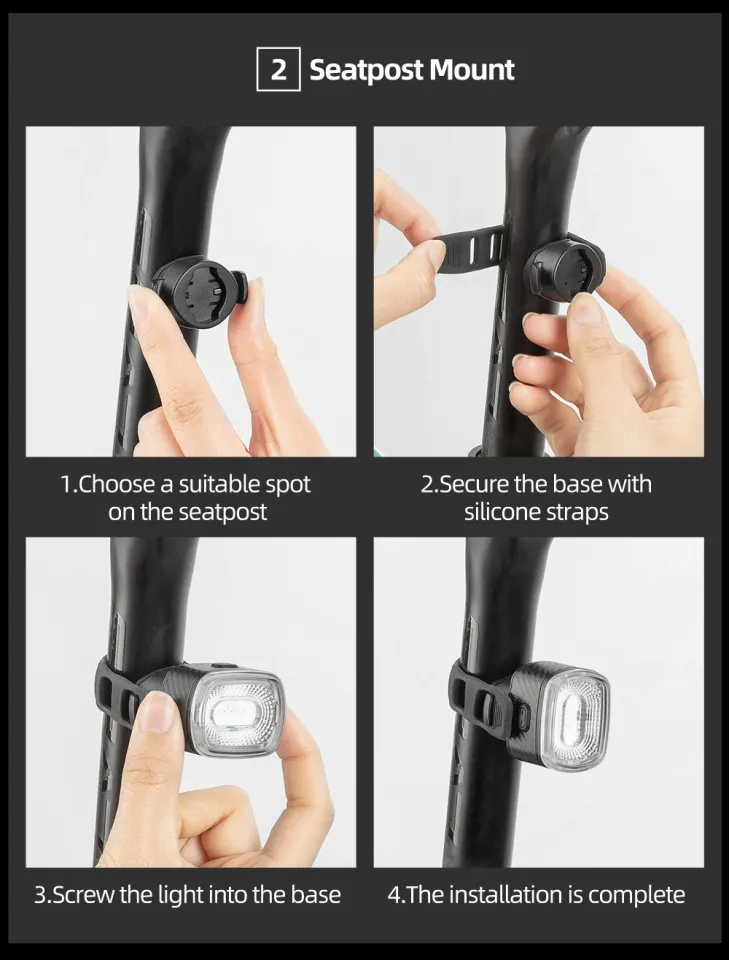 2 Seatpost Mount

1.Choose a suitable spot on the seatpost

2.Secure the base with silicone straps

3.Screw the light into the base

4.The installation is complete