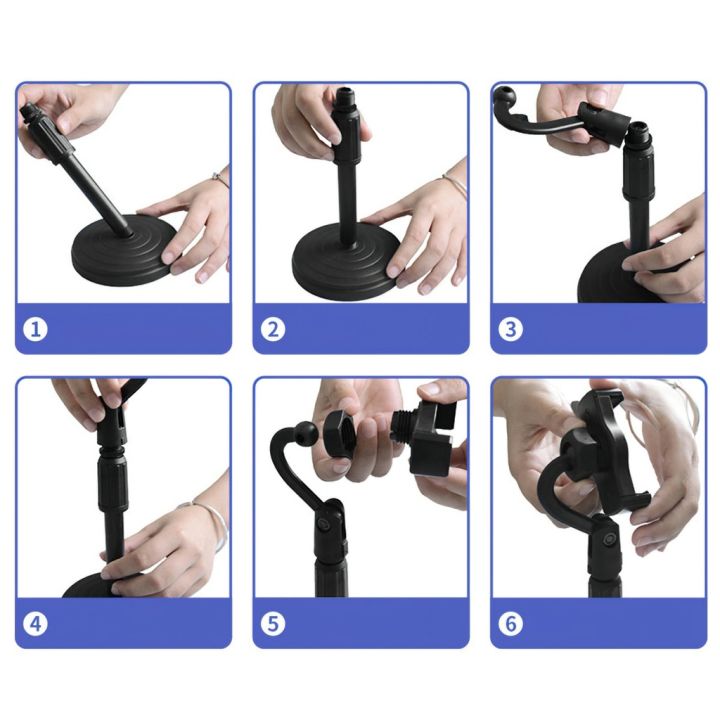 1

2

3

4

5

6