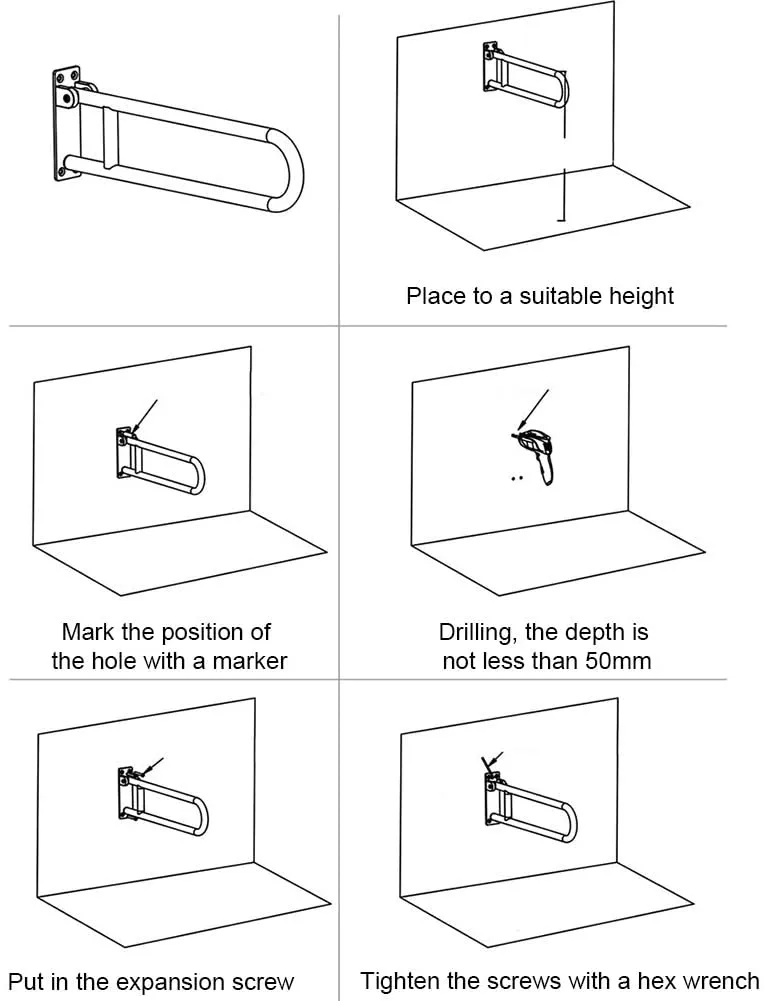 Place to a suitable height

Mark the position of the hole with a marker

Drilling, the depth is not less than 50mm

Put in the expansion screw

Tighten the screws with a hex wrench