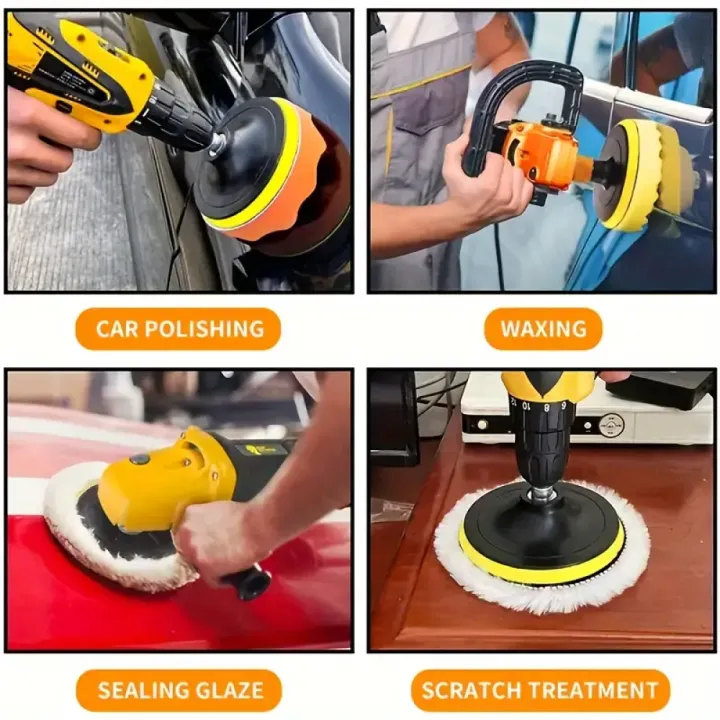 CAR POLISHING

WAXING

SEALING GLAZE

SCRATCH TREATMENT