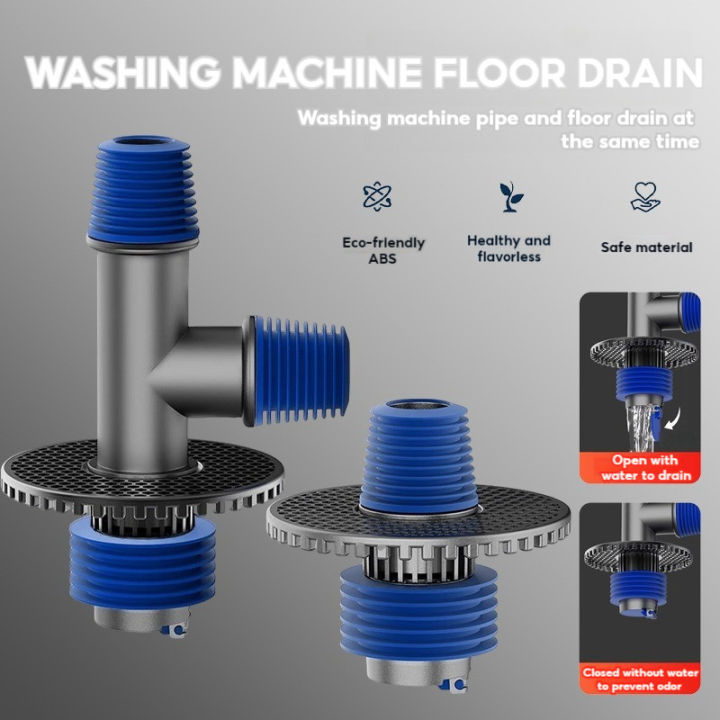 WASHING MACHINE FLOOR DRAIN

Washing machine pipe and floor drain at the same time

Eco-friendly ABS

Healthy and flavorless

Safe material

Open with water to drain

Closed without water to prevent odor