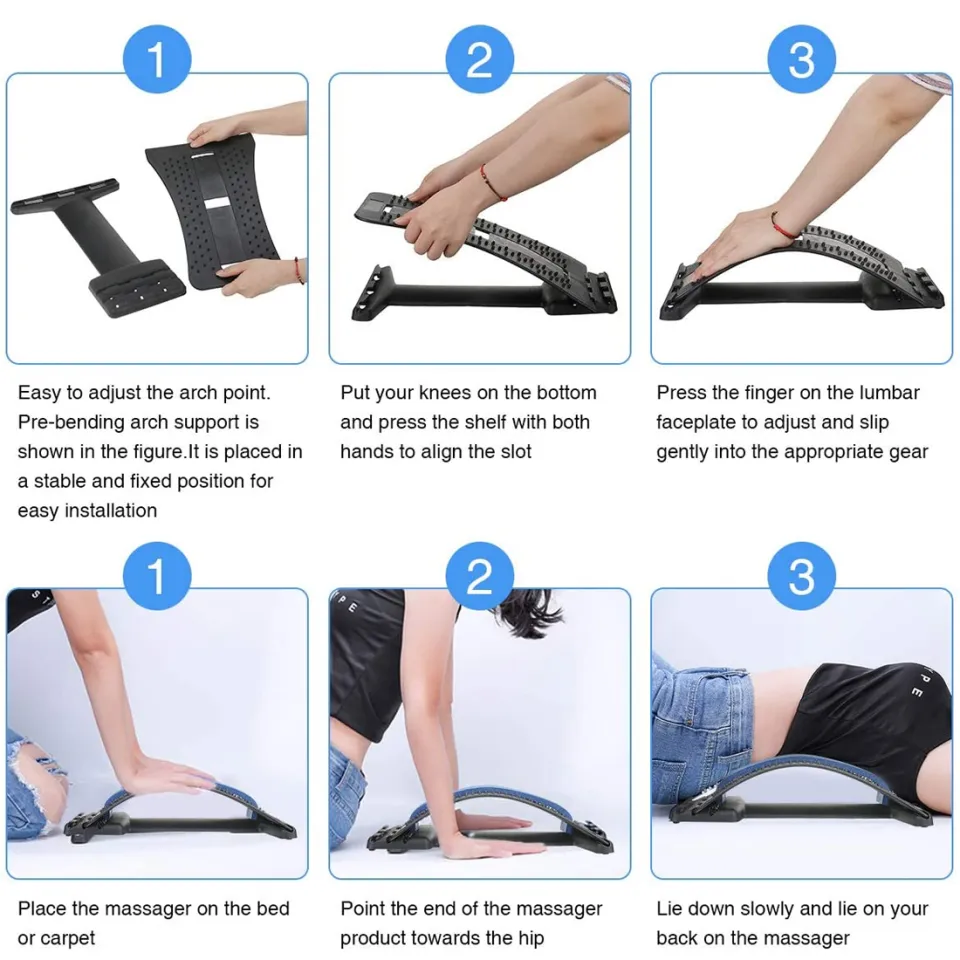 1

Easy to adjust the arch point. Pre-bending arch support is shown in the figure.It is placed in a stable and fixed position for easy installation

2

Put your knees on the bottom and press the shelf with both hands to align the slot

3

Press the finger on the lumbar faceplate to adjust and slip gently into the appropriate gear

1

Place the massager on the bed or carpet

2

Point the end of the massager product towards the hip

3

Lie down slowly and lie on your back on the massager