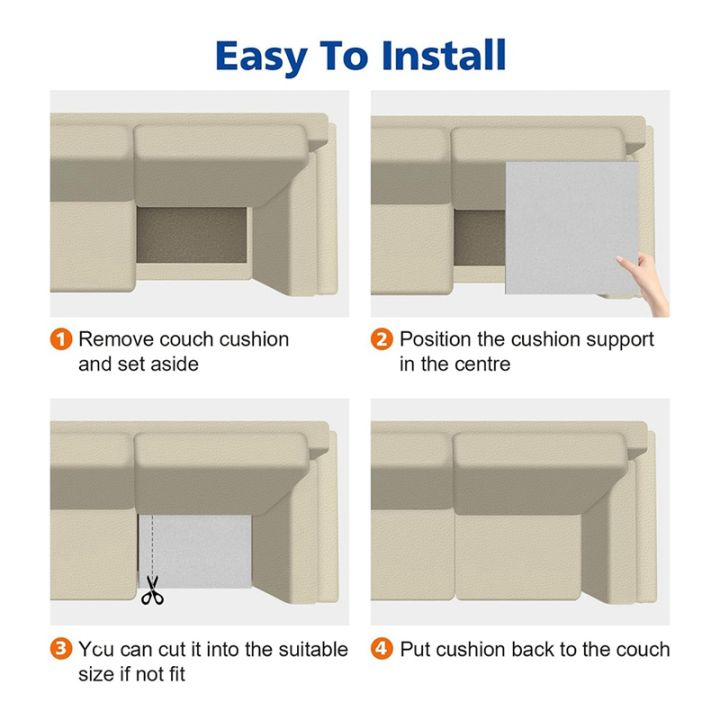 Easy To Install

1 Remove couch cushion and set aside

2 Position the cushion support in the centre

3 You can cut it into the suitable size if not fit

4 Put cushion back to the couch