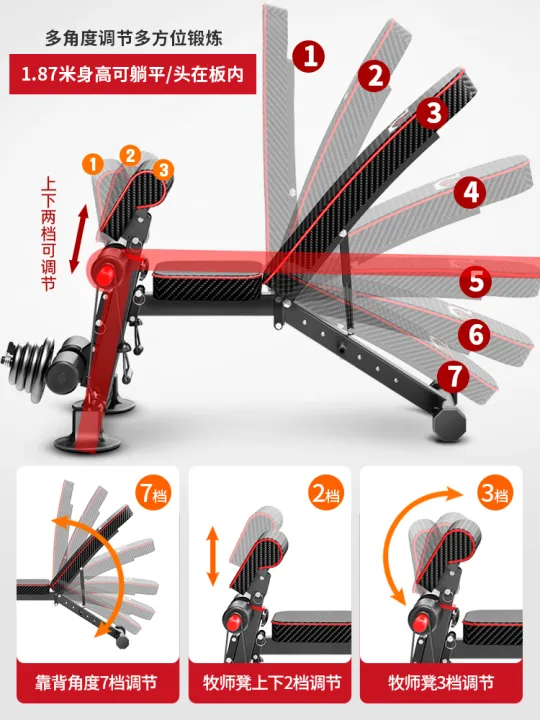 多角度调节多方位锻炼

1.87米身高可躺平/头在板内

1
2
3
4
5
6
7

1
2
3

上下两档可调节

7档

2档

3档

靠背角度7档调节

牧师凳上下2档调节

牧师凳3档调节