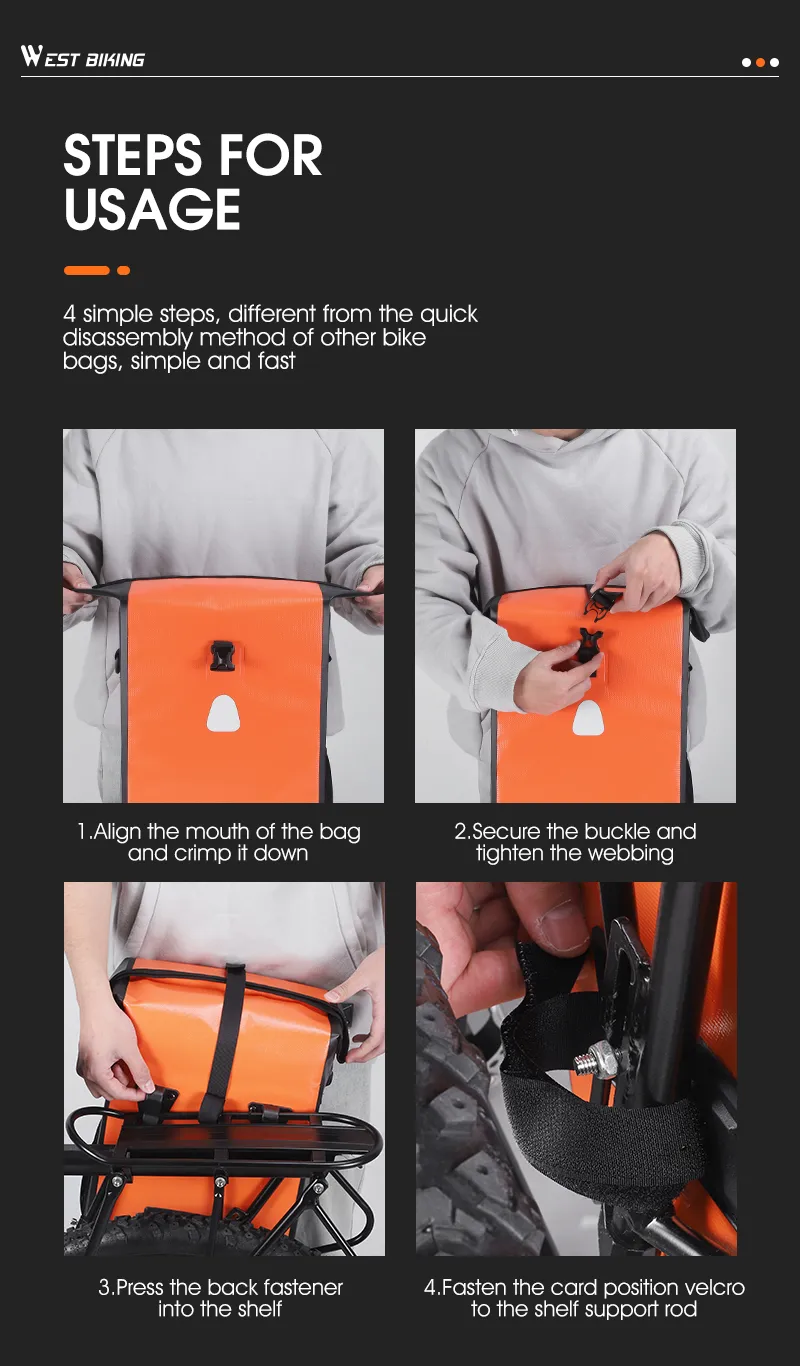 WEST BIKING

STEPS FOR USAGE

4 simple steps, different from the quick disassembly method of other bike bags, simple and fast

1.Align the mouth of the bag and crimp it down

2.Secure the buckle and tighten the webbing

3.Press the back fastener into the shelf

4.Fasten the card position velcro to the shelf support rod