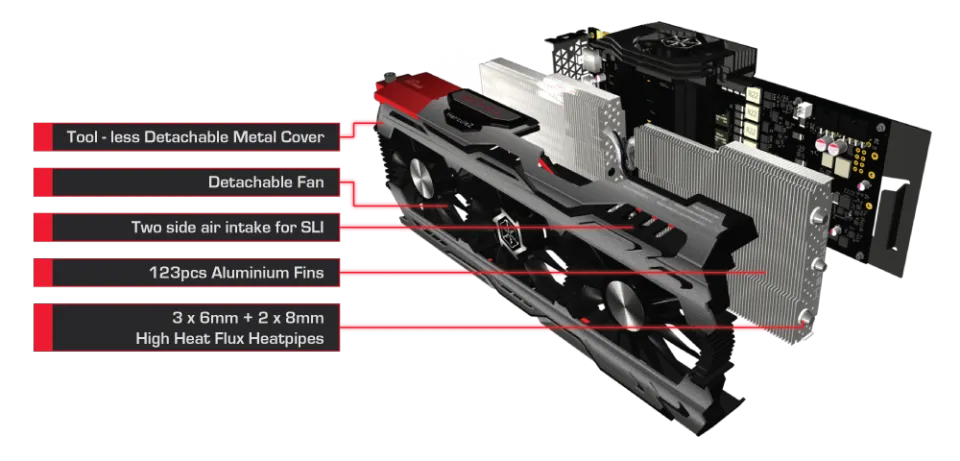 Tool - less Detachable Metal Cover

Detachable Fan

Two side air intake for SLI

123pcs Aluminium Fins

3 x 6mm + 2 x 8mm
High Heat Flux Heatpipes