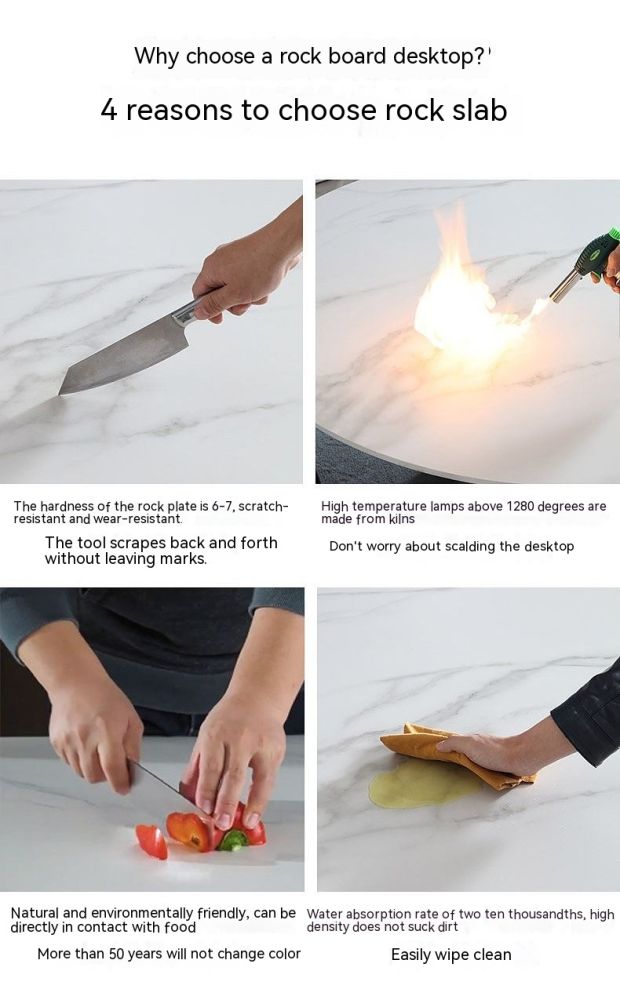 Why choose a rock board desktop?'

4 reasons to choose rock slab

The hardness of the rock plate is 6-7, scratch-resistant and wear-resistant.

The tool scrapes back and forth without leaving marks.

High temperature lamps above 1280 degrees are made from kilns

Don't worry about scalding the desktop

Natural and environmentally friendly, can be directly in contact with food

More than 50 years will not change color

Water absorption rate of two ten thousandths, high density does not suck dirt

Easily wipe clean