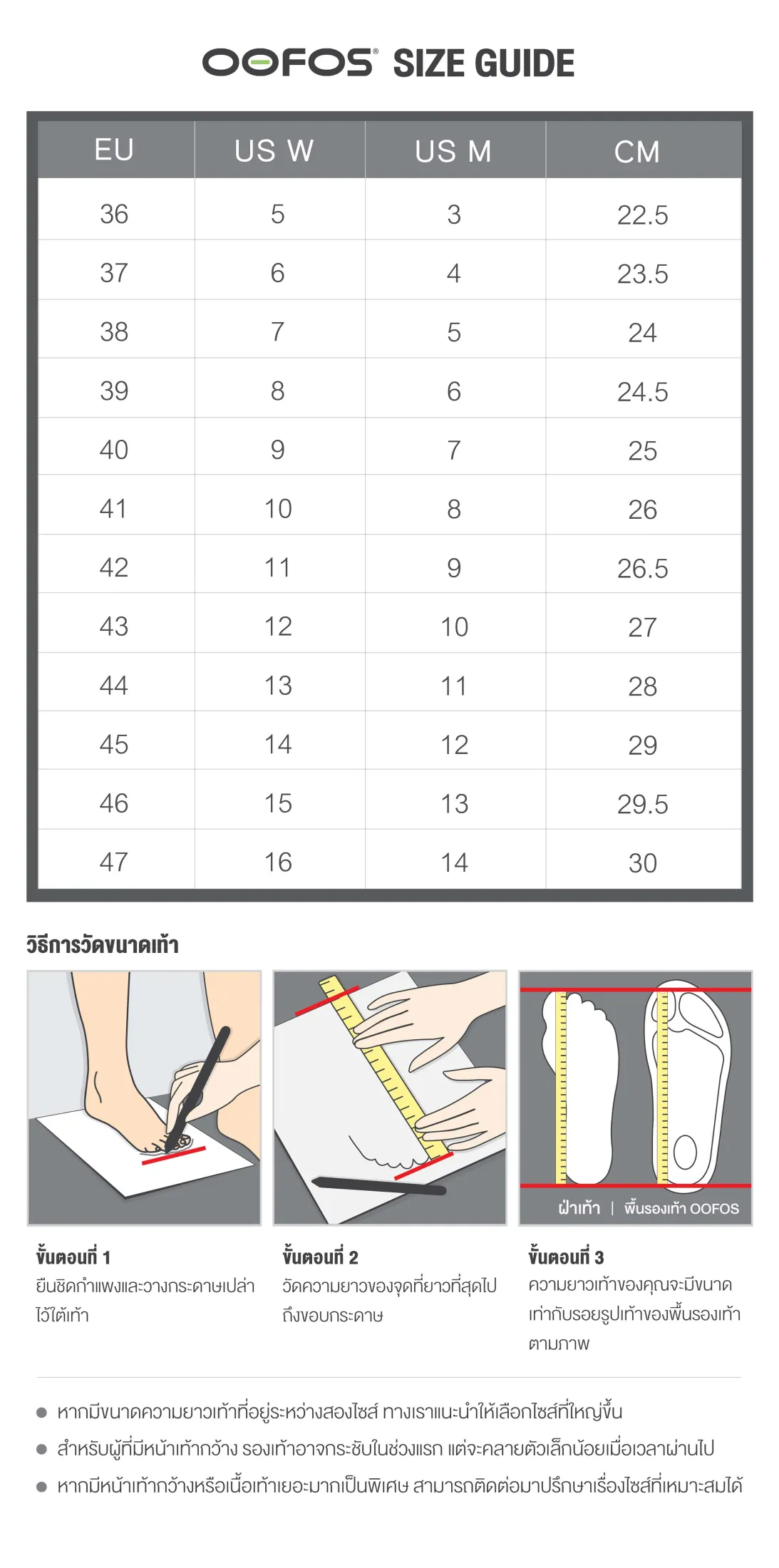 OOFOS® SIZE GUIDE

| EU | US W | US M | CM |
|---|---|---|---|
| 36 | 5 | 3 | 22.5 |
| 37 | 6 | 4 | 23.5 |
| 38 | 7 | 5 | 24 |
| 39 | 8 | 6 | 24.5 |
| 40 | 9 | 7 | 25 |
| 41 | 10 | 8 | 26 |
| 42 | 11 | 9 | 26.5 |
| 43 | 12 | 10 | 27 |
| 44 | 13 | 11 | 28 |
| 45 | 14 | 12 | 29 |
| 46 | 15 | 13 | 29.5 |
| 47 | 16 | 14 | 30 |

วิธีการวัดขนาดเท้า

ฝ่าเท้า | พื้นรองเท้า OOFOS

ขั้นตอนที่ 1
ยืนชิดกำแพงและวางกระดาษเปล่าไว้ใต้เท้า

ขั้นตอนที่ 2
วัดความยาวของจุดที่ยาวที่สุดไปถึงขอบกระดาษ

ขั้นตอนที่ 3
ความยาวเท้าของคุณจะมีขนาดเท่ากับรอยรูปเท้าของพื้นรองเท้าตามภาพ

● หากมีขนาดความยาวเท้าที่อยู่ระหว่างสองไซส์ ทางเราแนะนำให้เลือกไซส์ที่ใหญ่ขึ้น
● สำหรับผู้ที่มีหน้าเท้ากว้าง รองเท้าอาจกระชับในช่วงแรก แต่จะคลายตัวเล็กน้อยเมื่อเวลาผ่านไป
● หากมีหน้าเท้ากว้างหรือเนื้อเท้าเยอะมากเป็นพิเศษ สามารถติดต่อมาปรึกษาเรื่องไซส์ที่เหมาะสมได้