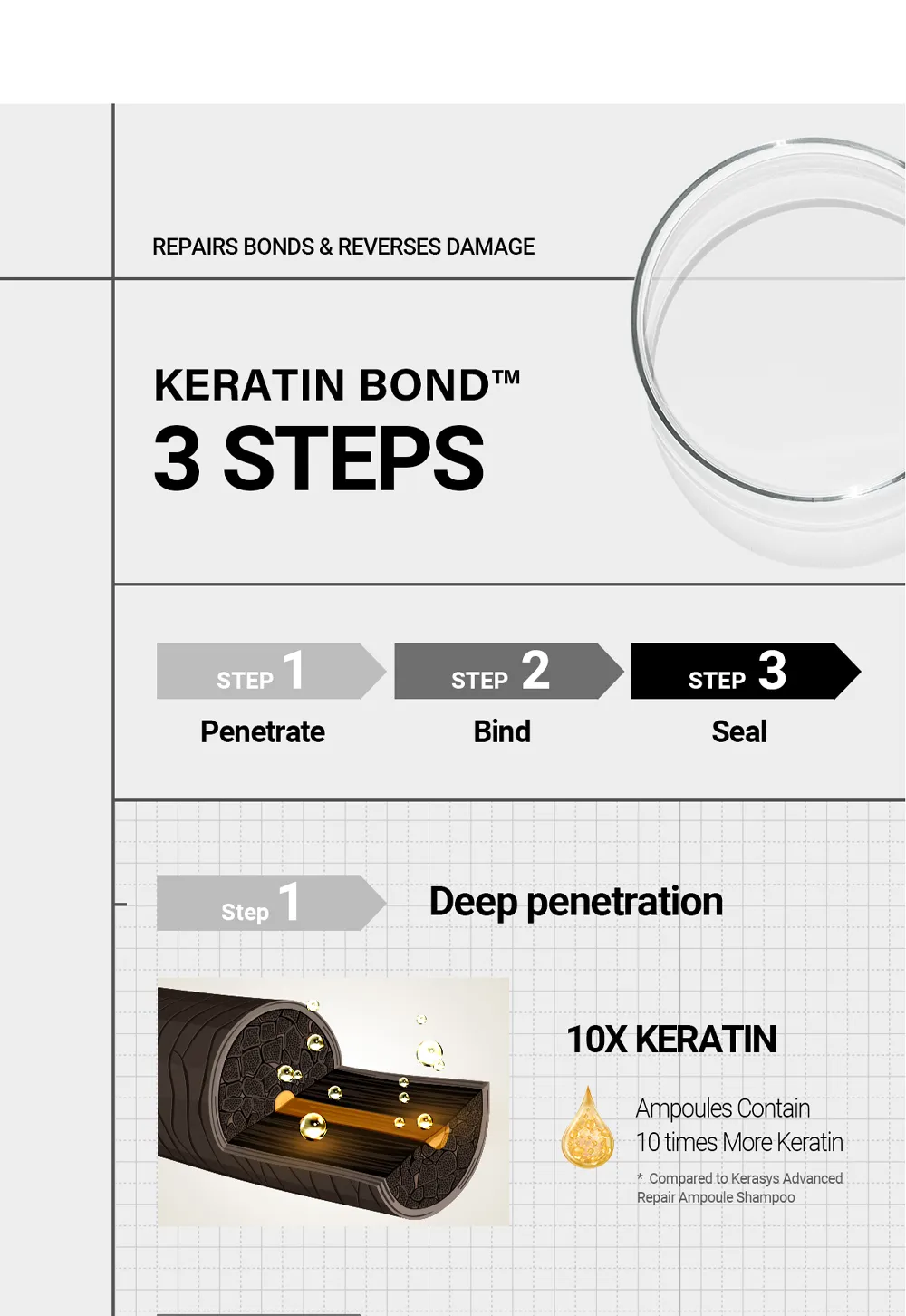 REPAIRS BONDS & REVERSES DAMAGE

KERATIN BOND™
3 STEPS

STEP 1
Penetrate

STEP 2
Bind

STEP 3
Seal

Step 1

Deep penetration

10X KERATIN

Ampoules Contain
10 times More Keratin

* Compared to Kerasys Advanced Repair Ampoule Shampoo