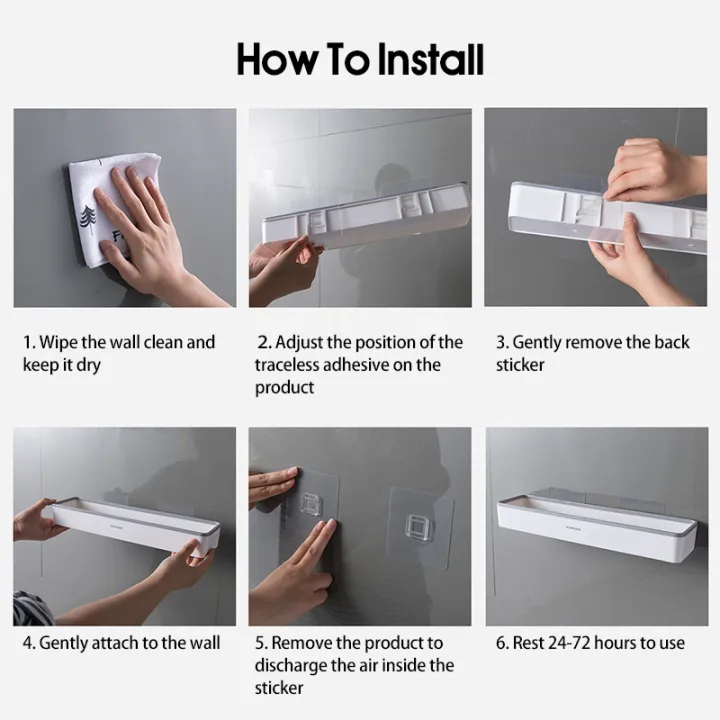 How To Install

1. Wipe the wall clean and keep it dry

2. Adjust the position of the traceless adhesive on the product

3. Gently remove the back sticker

4. Gently attach to the wall

5. Remove the product to discharge the air inside the sticker

6. Rest 24-72 hours to use