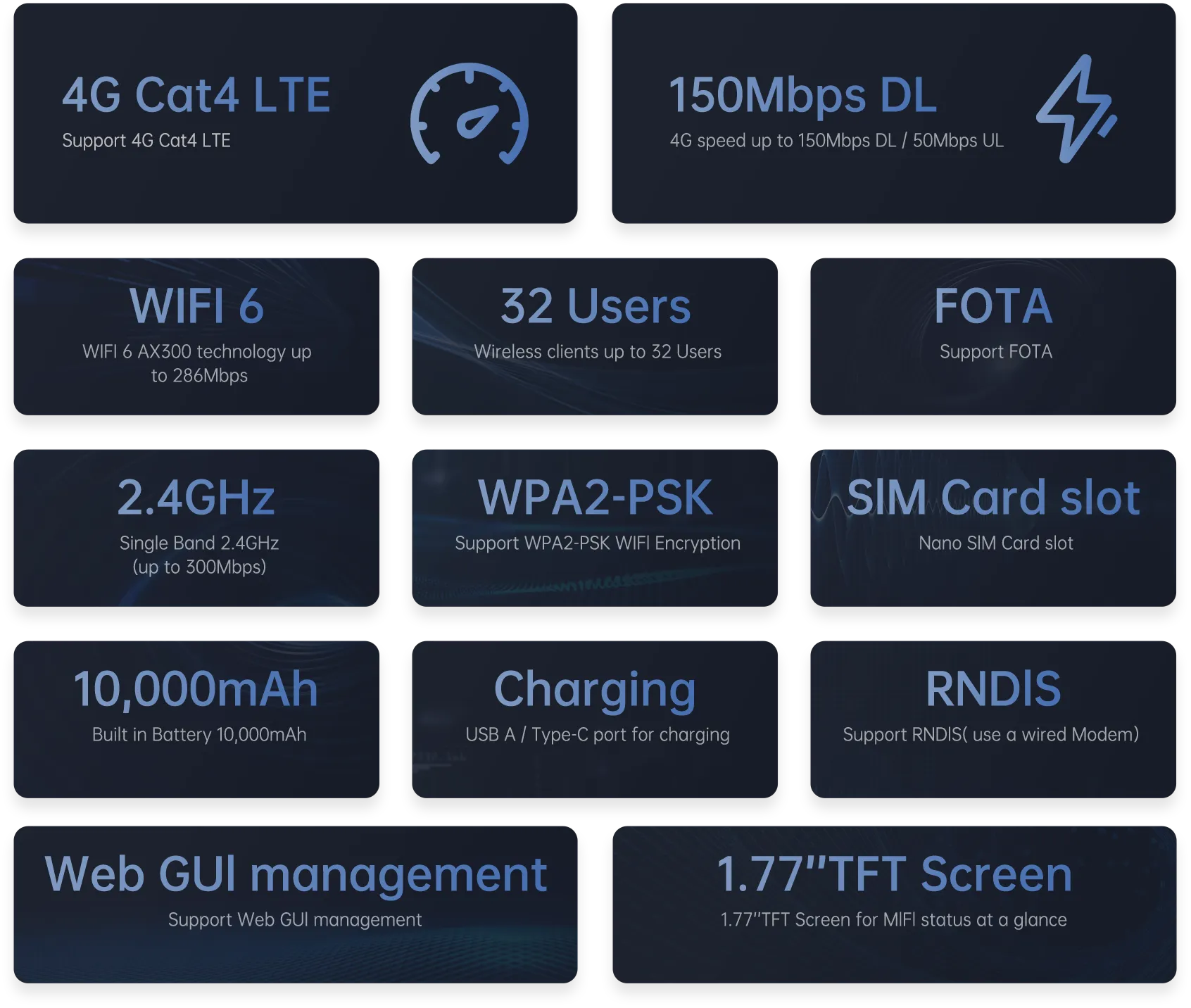 4G Cat4 LTE
Support 4G Cat4 LTE

150Mbps DL
4G speed up to 150Mbps DL / 50Mbps UL

WIFI 6
WIFI 6 AX300 technology up to 286Mbps

32 Users
Wireless clients up to 32 Users

FOTA
Support FOTA

2.4GHz
Single Band 2.4GHz (up to 300Mbps)

WPA2-PSK
Support WPA2-PSK WIFI Encryption

SIM Card slot
Nano SIM Card slot

10,000mAh
Built in Battery 10,000mAh

Charging
USB A / Type-C port for charging

RNDIS
Support RNDIS( use a wired Modem)

Web GUI management
Support Web GUI management

1.77"TFT Screen
1.77"TFT Screen for MIFI status at a glance