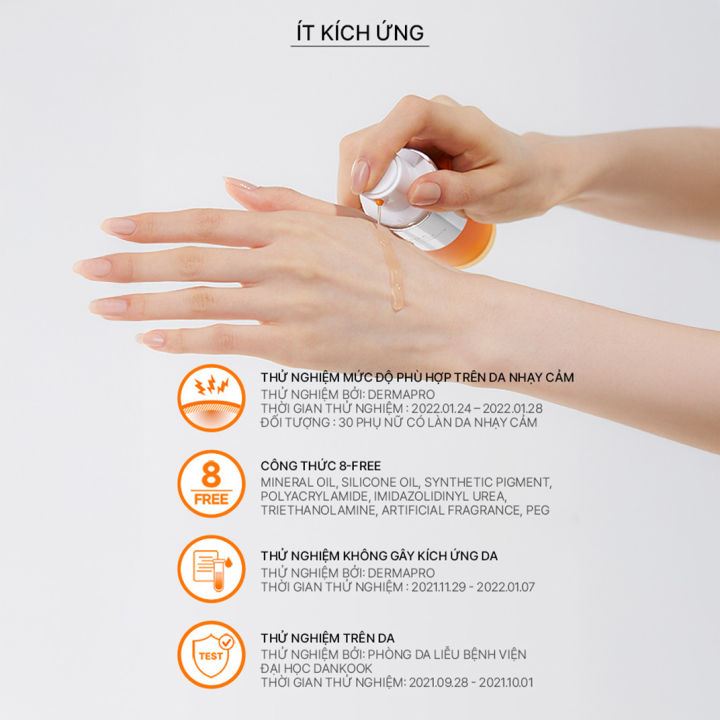 ÍT KÍCH ỨNG

THỬ NGHIỆM MỨC ĐỘ PHÙ HỢP TRÊN DA NHẠY CẢM
THỬ NGHIỆM BỞI: DERMAPRO
THỜI GIAN THỬ NGHIỆM : 2022.01.24 – 2022.01.28
ĐỐI TƯỢNG : 30 PHỤ NỮ CÓ LÀN DA NHẠY CẢM

8 FREE

CÔNG THỨC 8-FREE
MINERAL OIL, SILICONE OIL, SYNTHETIC PIGMENT, POLYACRYLAMIDE, IMIDAZOLIDINYL UREA, TRIETHANOLAMINE, ARTIFICIAL FRAGRANCE, PEG

THỬ NGHIỆM KHÔNG GÂY KÍCH ỨNG DA
THỬ NGHIỆM BỞI: DERMAPRO
THỜI GIAN THỬ NGHIỆM : 2021.11.29 - 2022.01.07

TEST

THỬ NGHIỆM TRÊN DA
THỬ NGHIỆM BỞI: PHÒNG DA LIỄU BỆNH VIỆN ĐẠI HỌC DANKOOK
THỜI GIAN THỬ NGHIỆM: 2021.09.28 - 2021.10.01