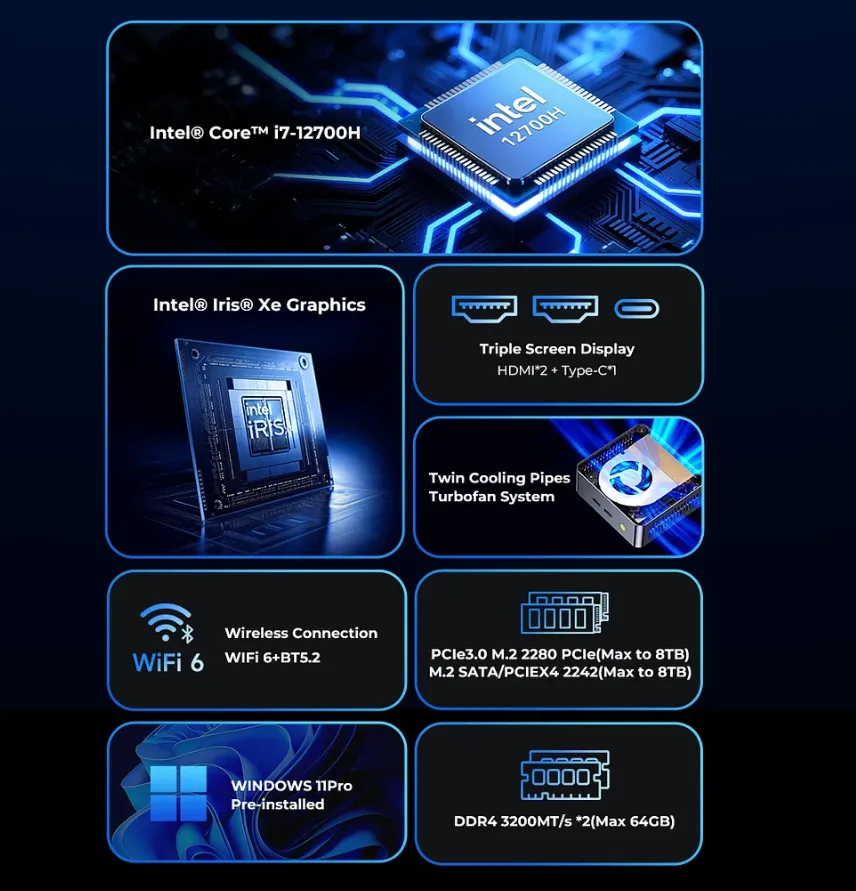 Intel® Core™ i7-12700H

intel
12700H

Intel® Iris® Xe Graphics

intel
iRIS

Triple Screen Display
HDMI*2 + Type-C*1

Twin Cooling Pipes
Turbofan System

WiFi 6

Wireless Connection
WiFi 6+BT5.2

PCIe3.0 M.2 2280 PCIe(Max to 8TB)
M.2 SATA/PCIEX4 2242(Max to 8TB)

WINDOWS 11Pro
Pre-installed

DDR4 3200MT/s *2(Max 64GB)