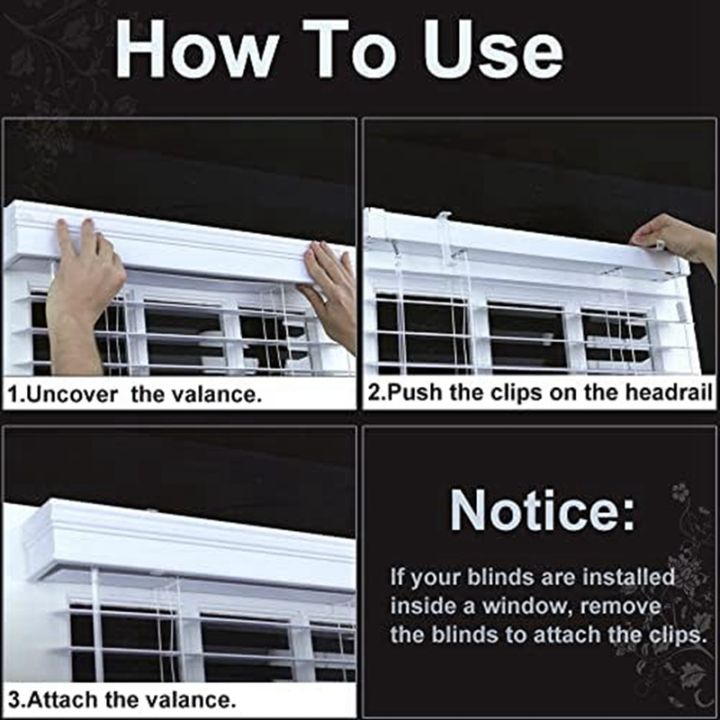 How To Use

1.Uncover  the valance.

2.Push the clips on the headrail

3.Attach the valance.

Notice:

If your blinds are installed inside a window, remove the blinds to attach the clips.