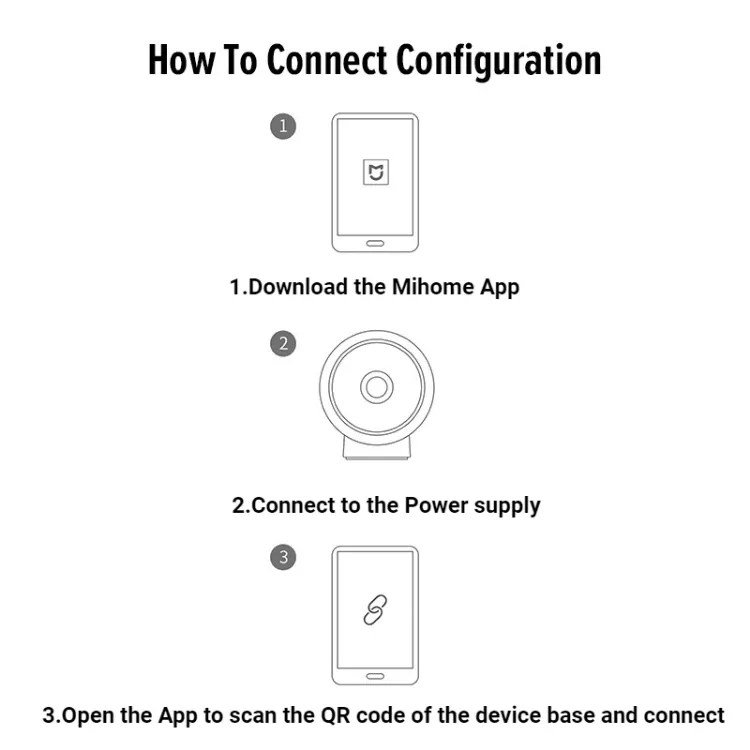 How To Connect Configuration

1

1.Download the Mihome App

2

2.Connect to the Power supply

3

3.Open the App to scan the QR code of the device base and connect