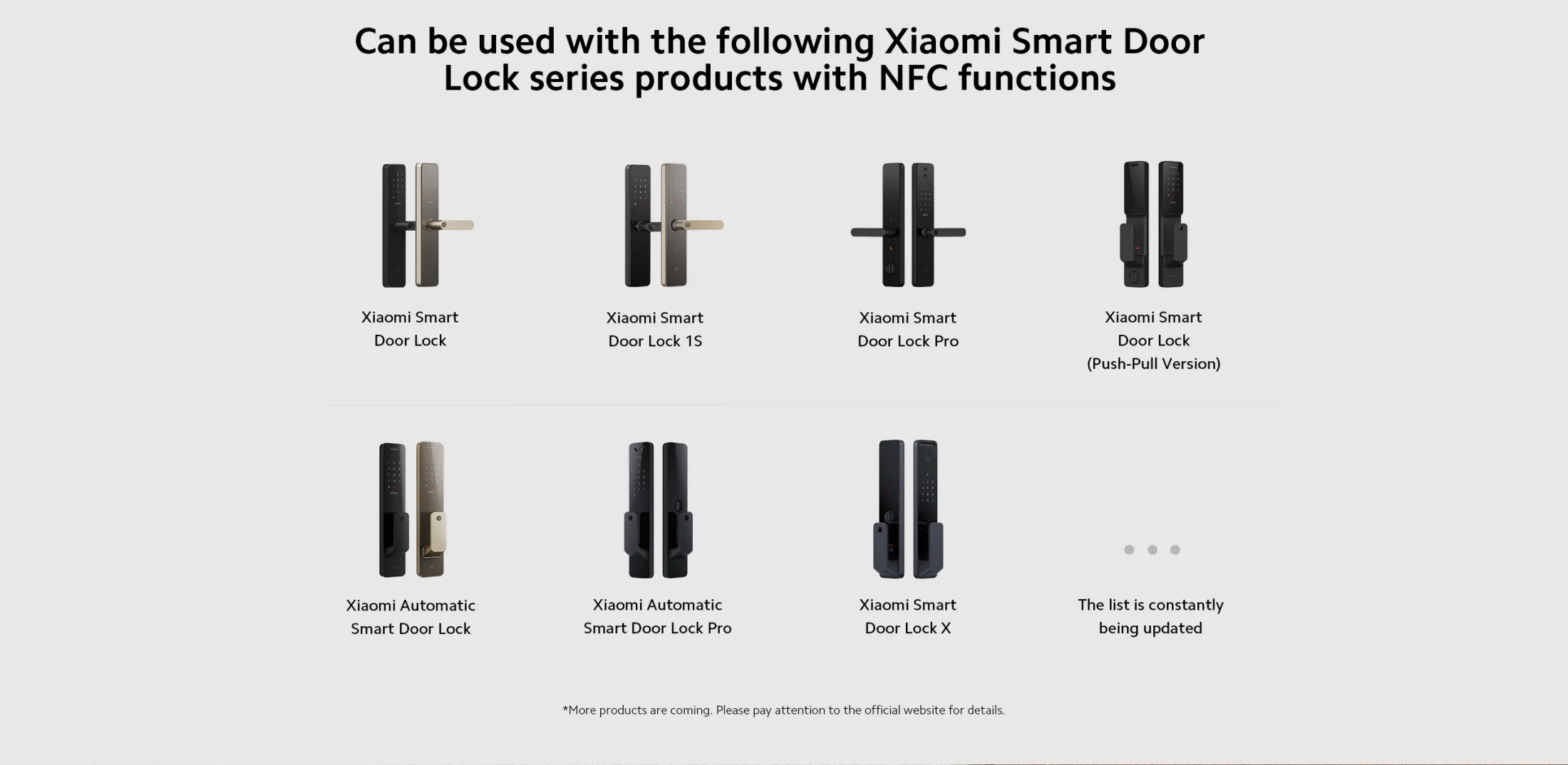 Can be used with the following Xiaomi Smart Door Lock series products with NFC functions

Xiaomi Smart Door Lock

Xiaomi Smart Door Lock 1S

Xiaomi Smart Door Lock Pro

Xiaomi Smart Door Lock (Push-Pull Version)

Xiaomi Automatic Smart Door Lock

Xiaomi Automatic Smart Door Lock Pro

Xiaomi Smart Door Lock X

The list is constantly being updated

*More products are coming. Please pay attention to the official website for details.