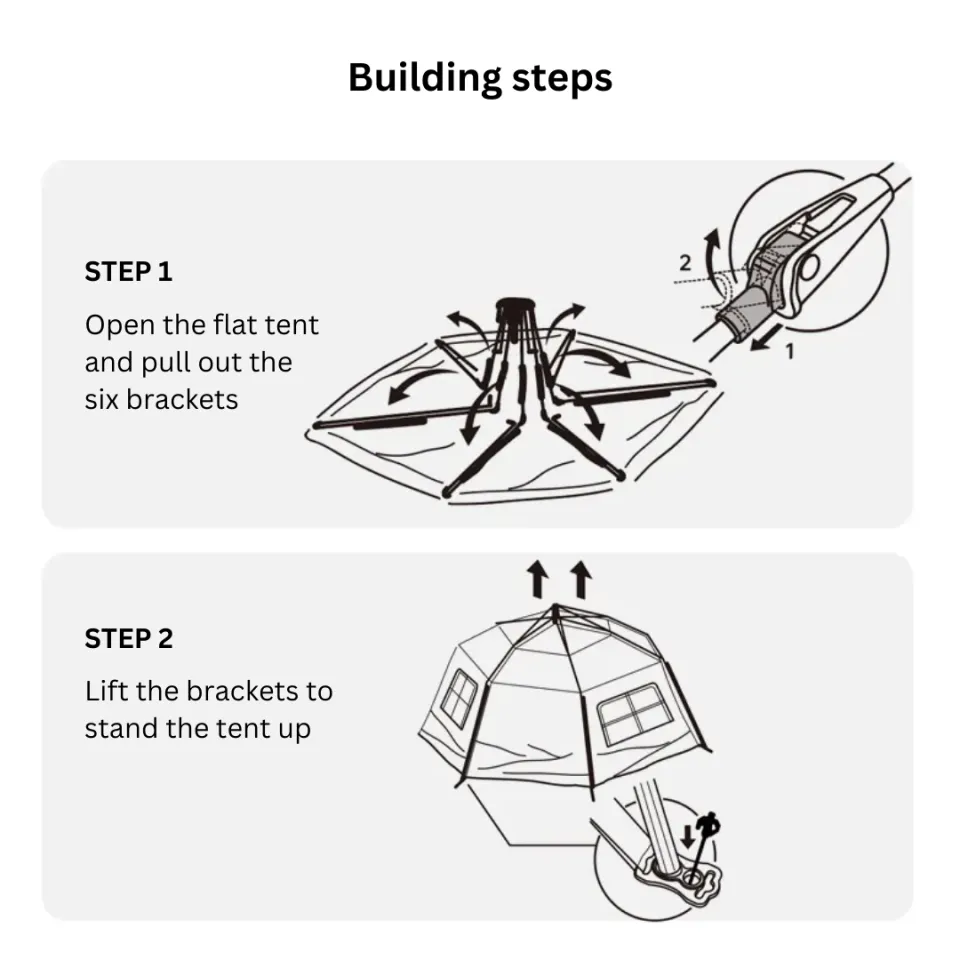 Building steps

STEP 1

Open the flat tent and pull out the six brackets

2

1

STEP 2

Lift the brackets to stand the tent up