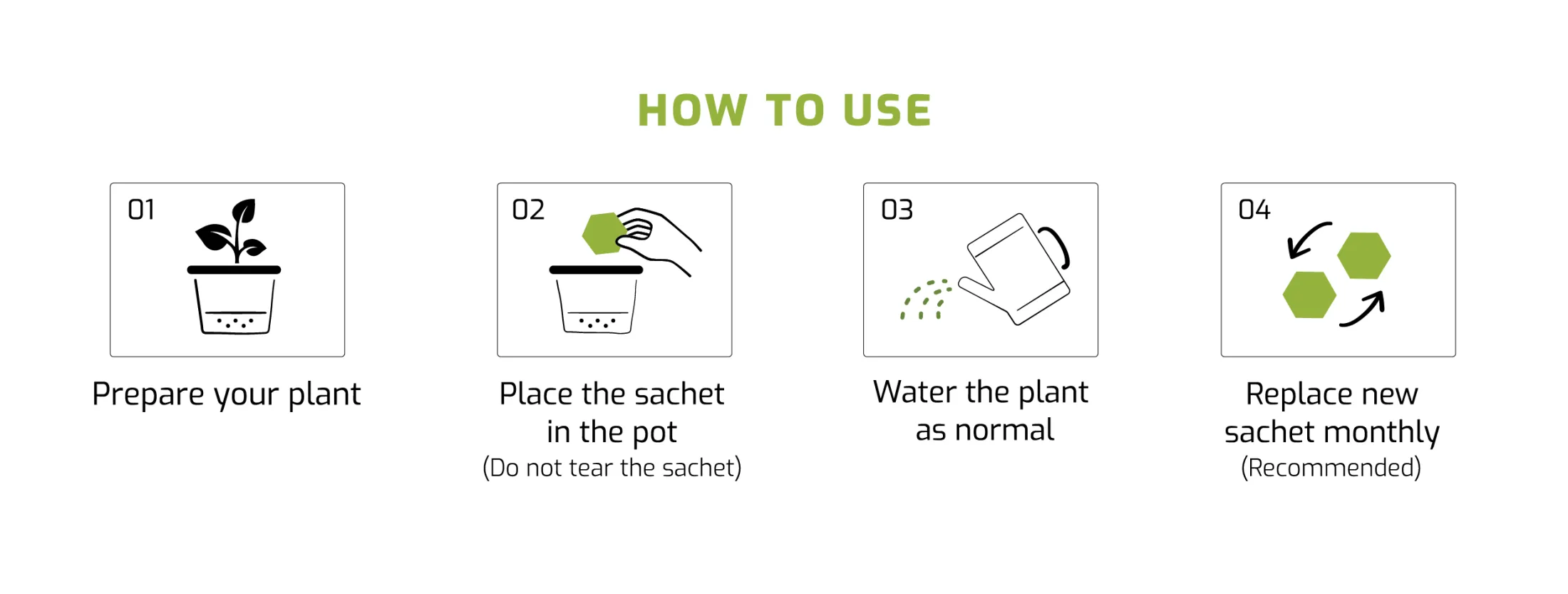 HOW TO USE

01

Prepare your plant

02

Place the sachet in the pot
(Do not tear the sachet)

03

Water the plant as normal

04

Replace new sachet monthly
(Recommended)