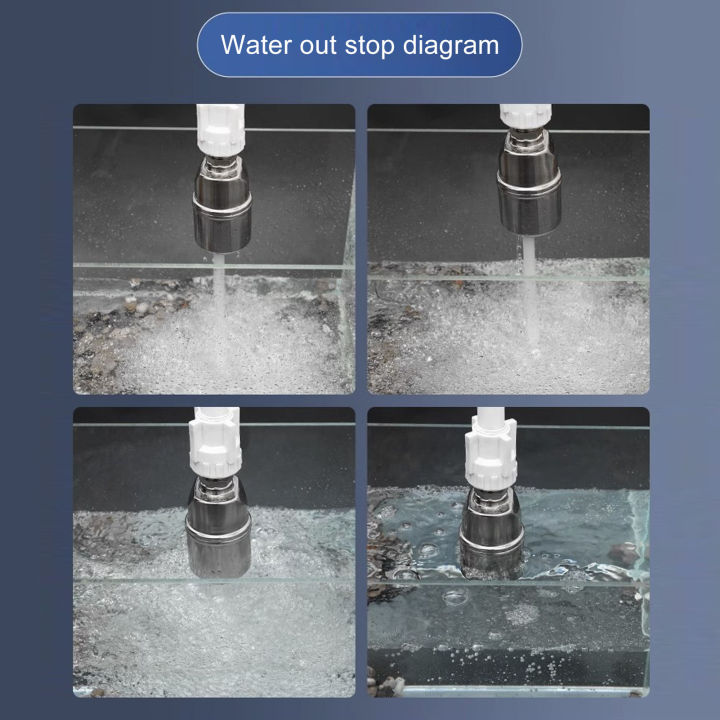 Water out stop diagram