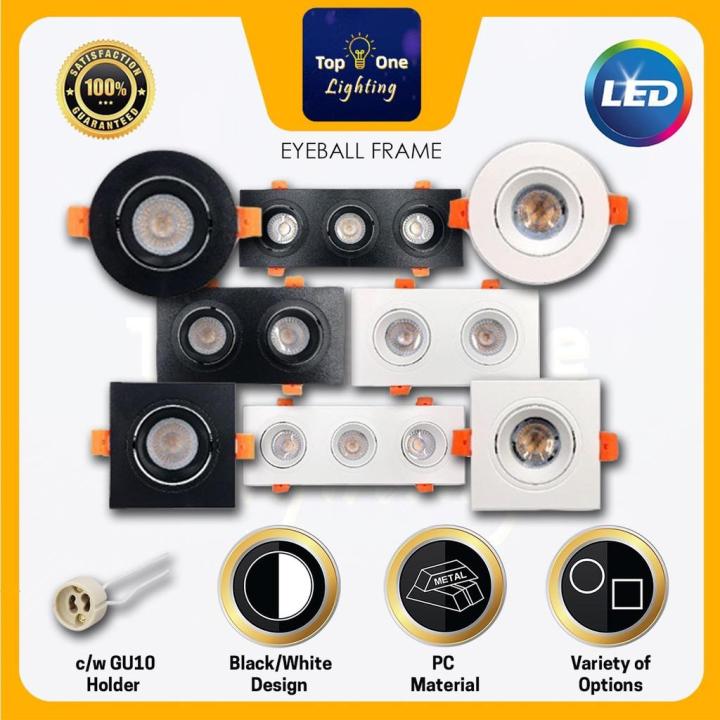 SATISFACTION
100%
GUARANTEED

Top One
Lighting

LED

EYEBALL FRAME

METAL

c/w GU10 Holder

Black/White Design

PC Material

Variety of Options