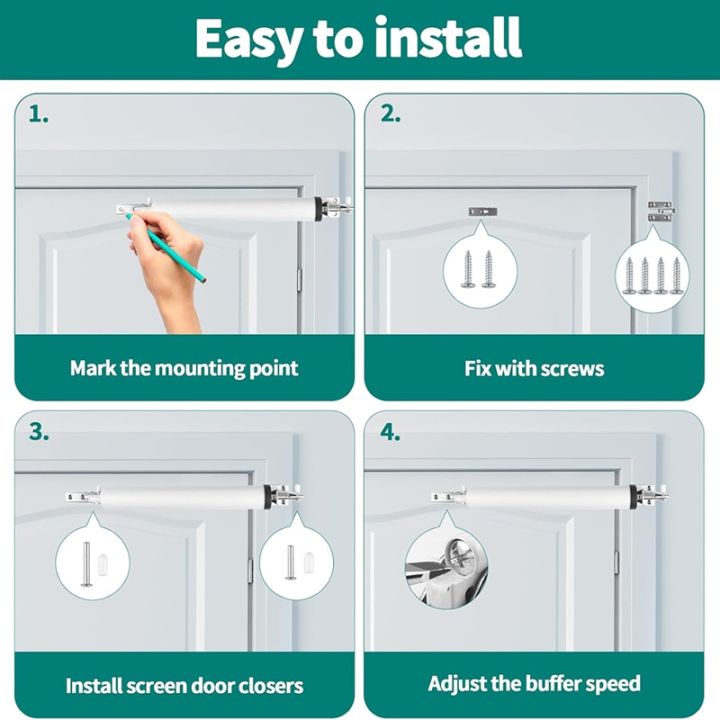 Easy to install

1.

Mark the mounting point

2.

Fix with screws

3.

Install screen door closers

4.

Adjust the buffer speed