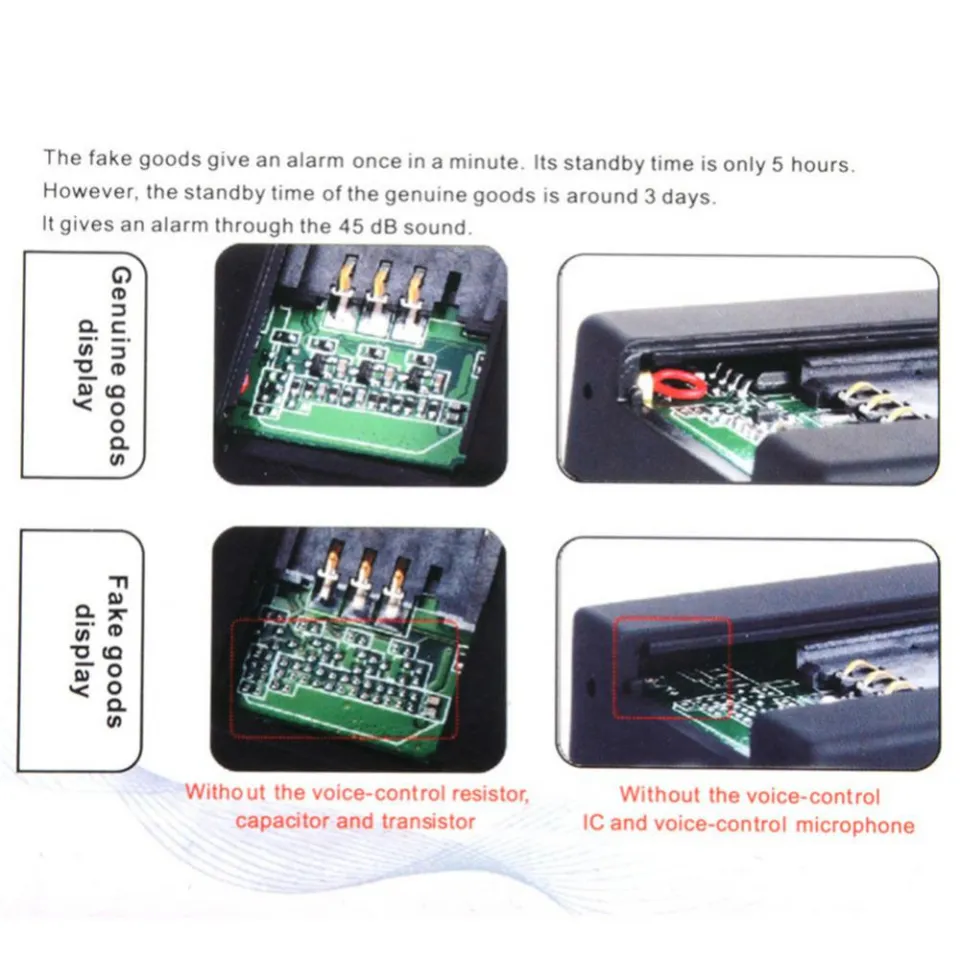 The fake goods give an alarm once in a minute. Its standby time is only 5 hours.
However, the standby time of the genuine goods is around 3 days.
It gives an alarm through the 45 dB sound.

Genuine goods display

Fake goods display

Without the voice-control resistor, capacitor and transistor

Without the voice-control IC and voice-control microphone